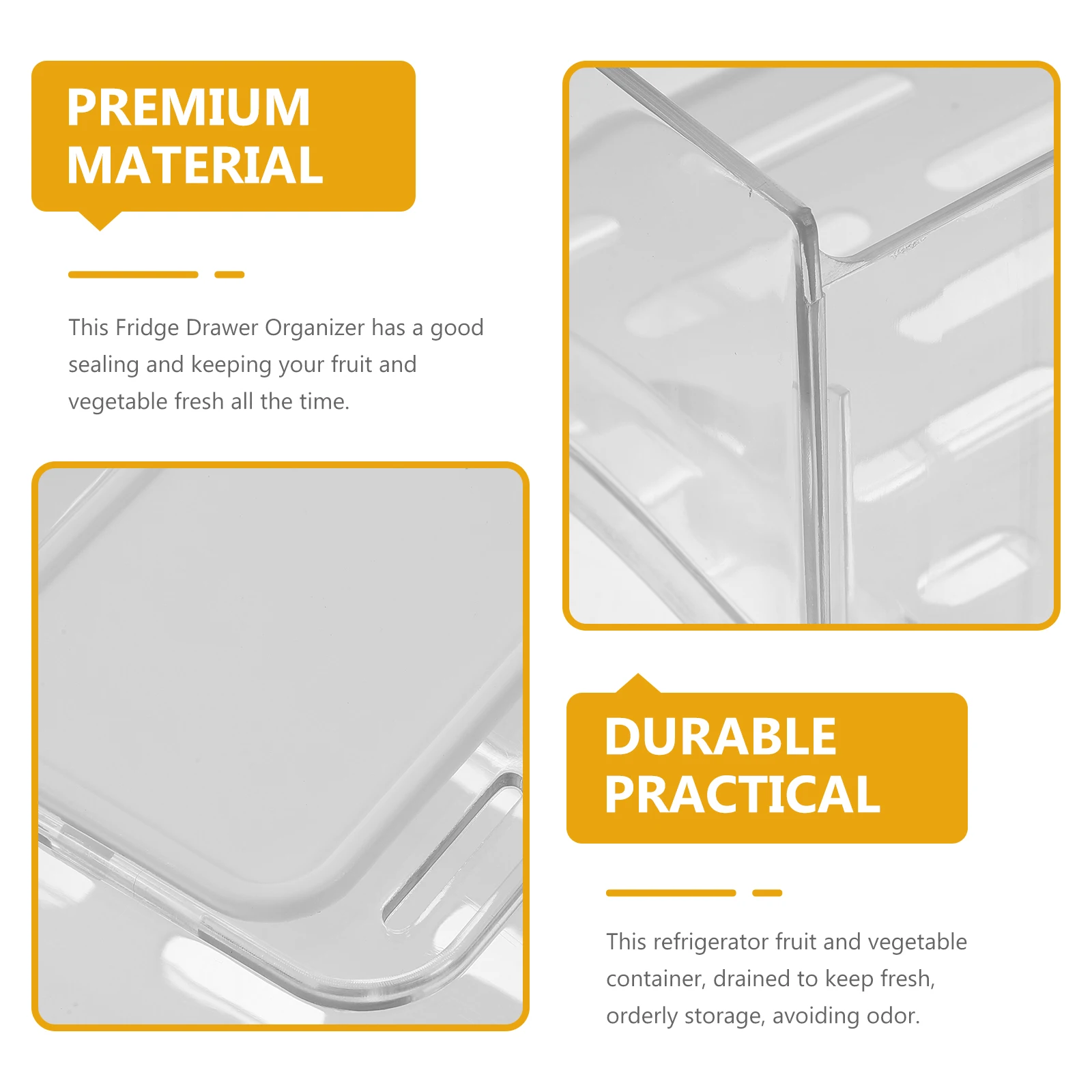 PREMIUM MATERIAL

This Fridge Drawer Organizer has a good sealing and keeping your fruit and vegetable fresh all the time.

DURABLE PRACTICAL

This refrigerator fruit and vegetable container, drained to keep fresh, orderly storage, avoiding odor.