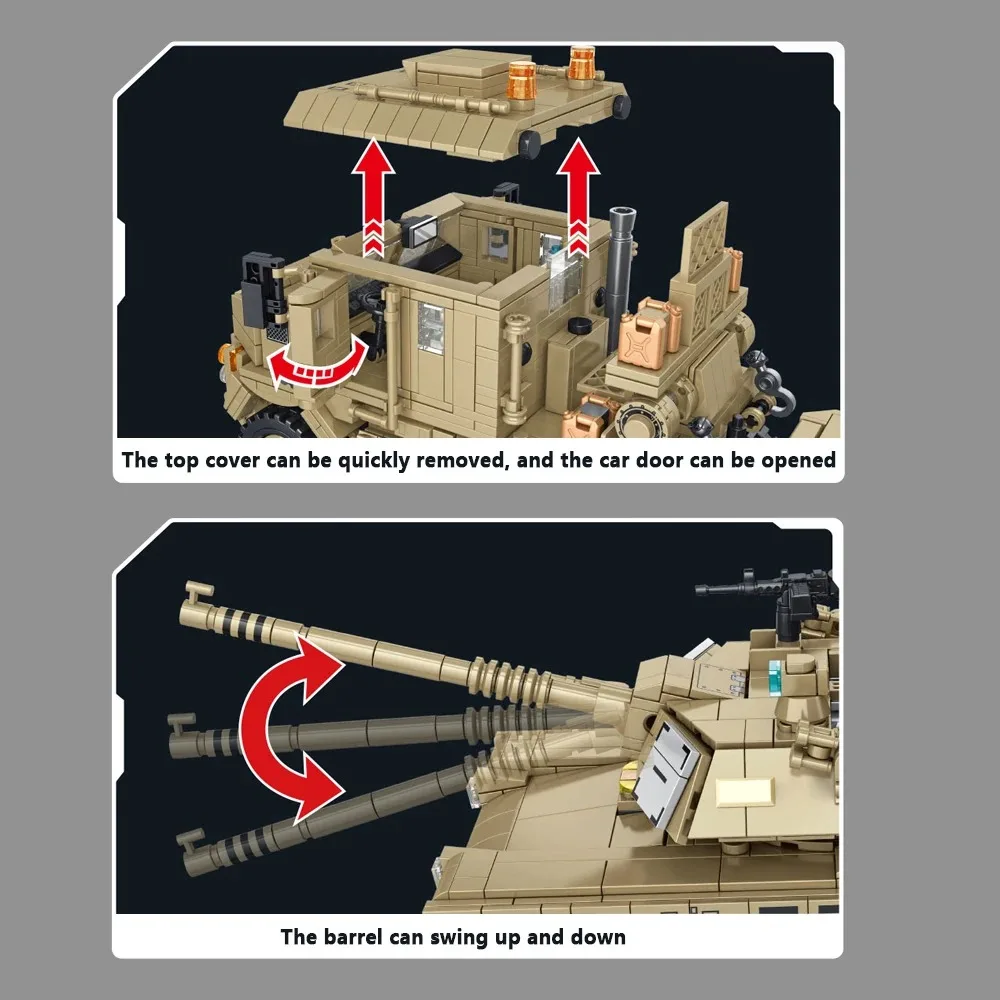 The top cover can be quickly removed, and the car door can be opened

The barrel can swing up and down