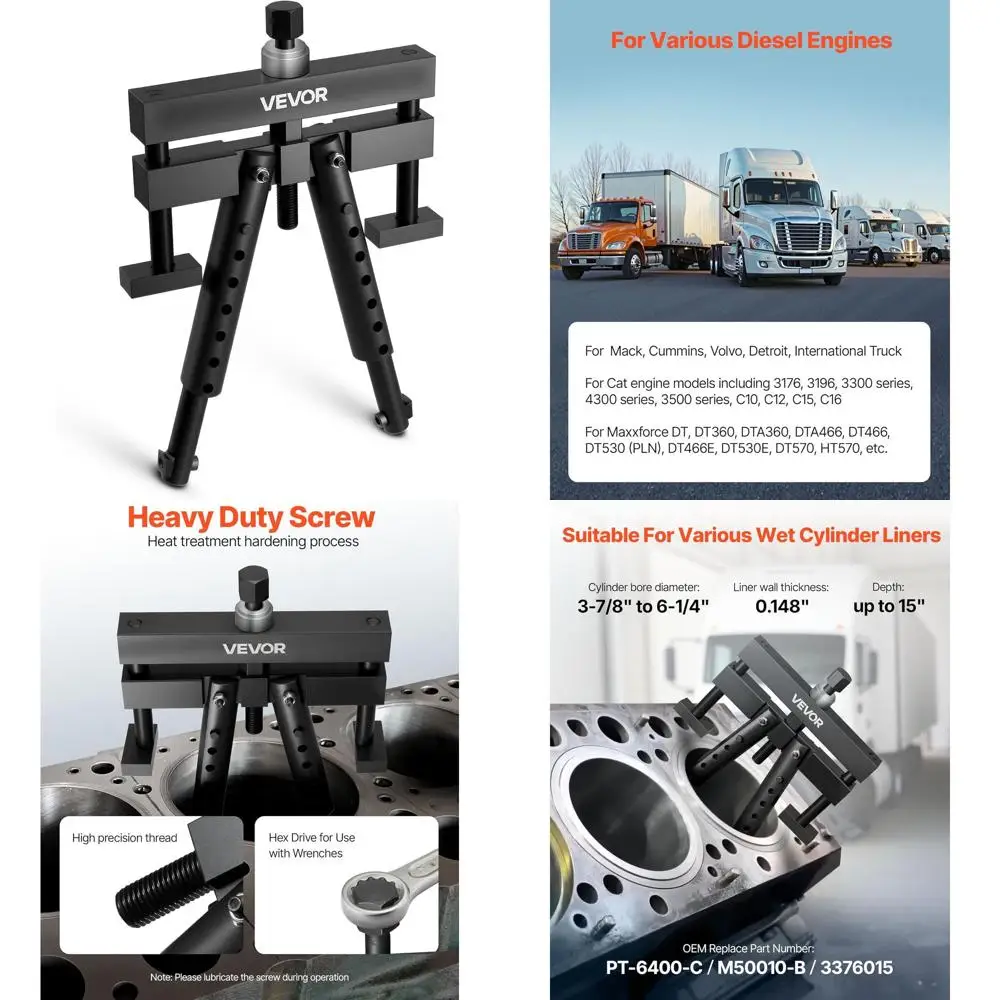 VEVOR

For Various Diesel Engines

For Mack, Cummins, Volvo, Detroit, International Truck

For Cat engine models including 3176, 3196, 3300 series, 4300 series, 3500 series, C10, C12, C15, C16

For Maxxforce DT, DT360, DTA360, DTA466, DT466, DT530 (PLN), DT466E, DT530E, DT570, HT570, etc.

Heavy Duty Screw
Heat treatment hardening process

VEVOR

High precision thread

Hex Drive for Use with Wrenches

Note: Please lubricate the screw during operation

Suitable For Various Wet Cylinder Liners

Cylinder bore diameter:
3-7/8" to 6-1/4"

Liner wall thickness:
0.148"

Depth:
up to 15"

VEVOR

OEM Replace Part Number:
PT-6400-C / M50010-B / 3376015