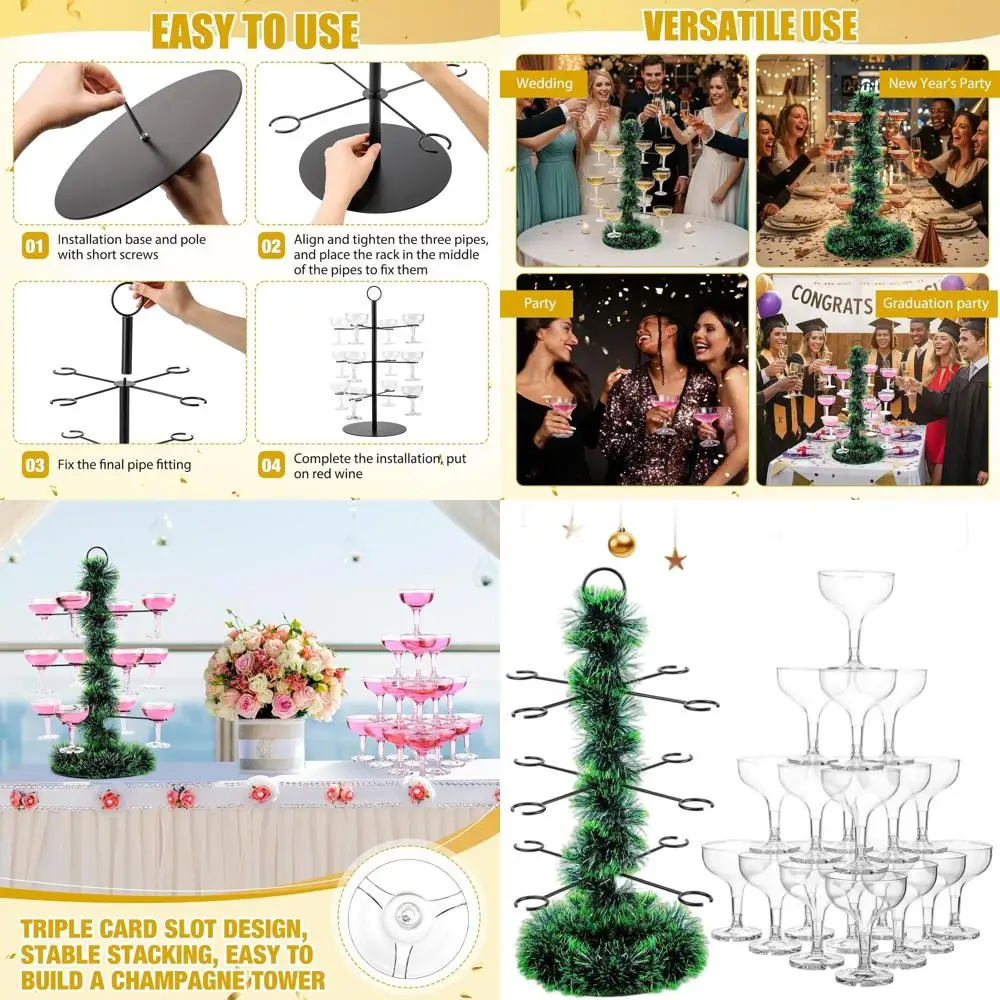 EASY TO USE

01 Installation base and pole with short screws

02 Align and tighten the three pipes, and place the rack in the middle of the pipes to fix them

03 Fix the final pipe fitting

04 Complete the installation, put on red wine

VERSATILE USE

Wedding

New Year's Party

Party

CONGRATS

Graduation party

TRIPLE CARD SLOT DESIGN, STABLE STACKING, EASY TO BUILD A CHAMPAGNE TOWER