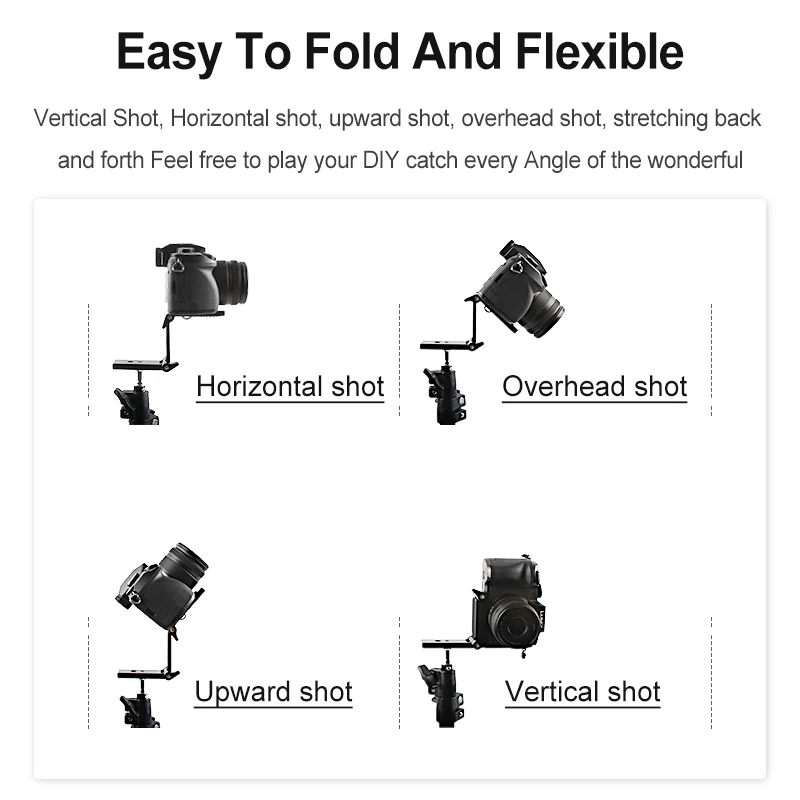 Easy To Fold And Flexible

Vertical Shot, Horizontal shot, upward shot, overhead shot, stretching back and forth Feel free to play your DIY catch every Angle of the wonderful

Horizontal shot

Overhead shot

Upward shot

Vertical shot