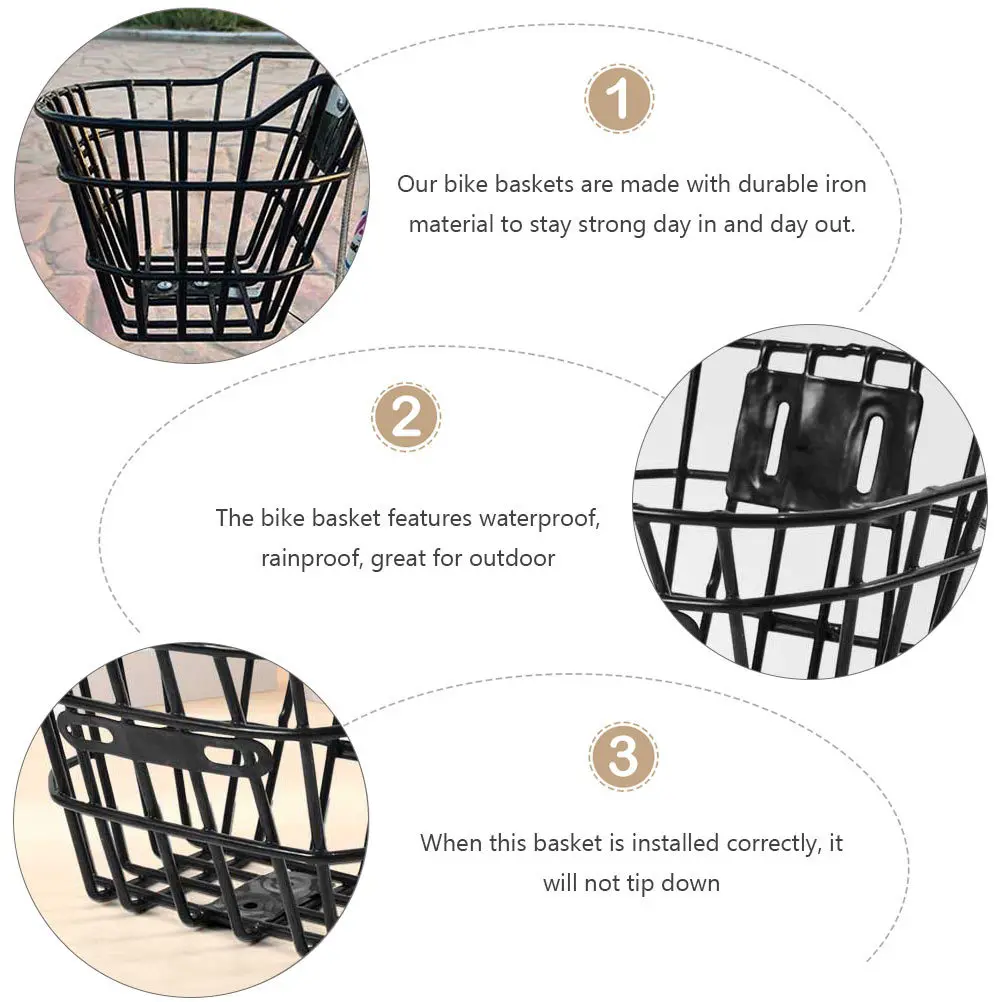 1

Our bike baskets are made with durable iron material to stay strong day in and day out.

2

The bike basket features waterproof, rainproof, great for outdoor

3

When this basket is installed correctly, it will not tip down