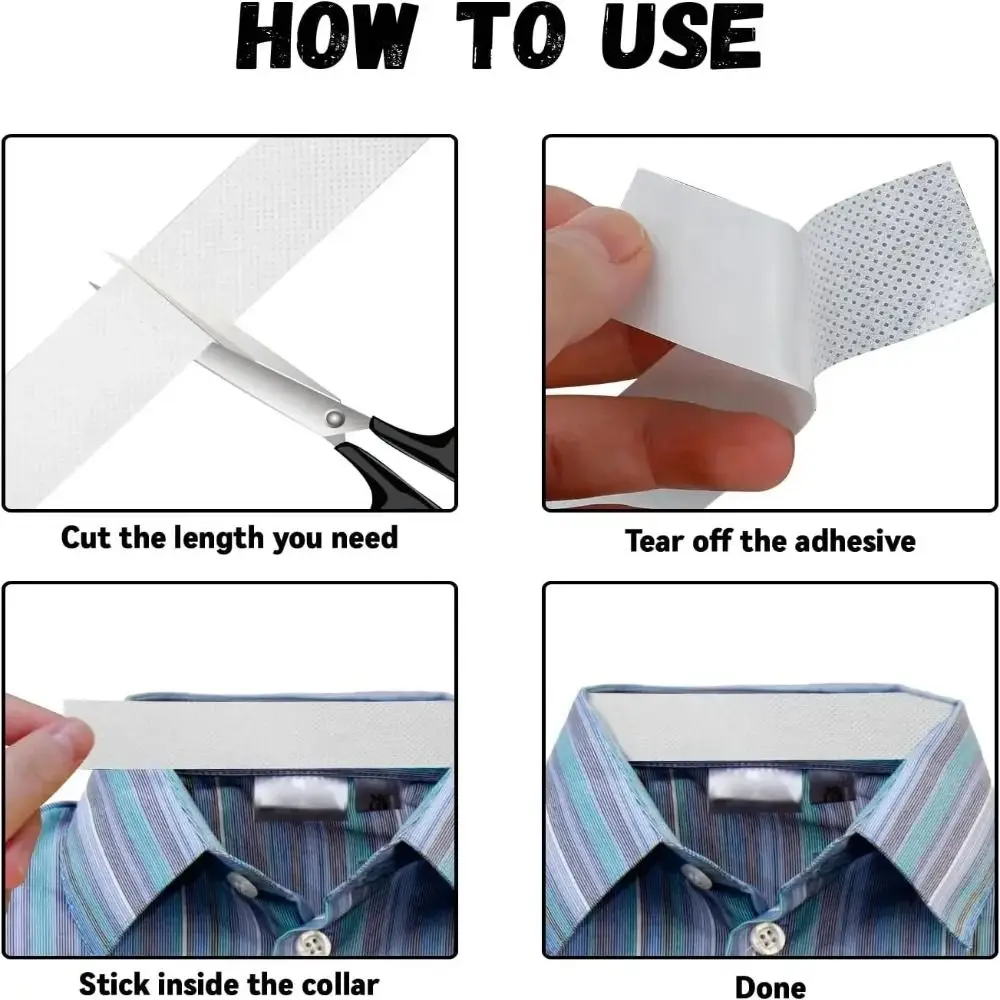 HOW TO USE

Cut the length you need

Tear off the adhesive

Stick inside the collar

Done