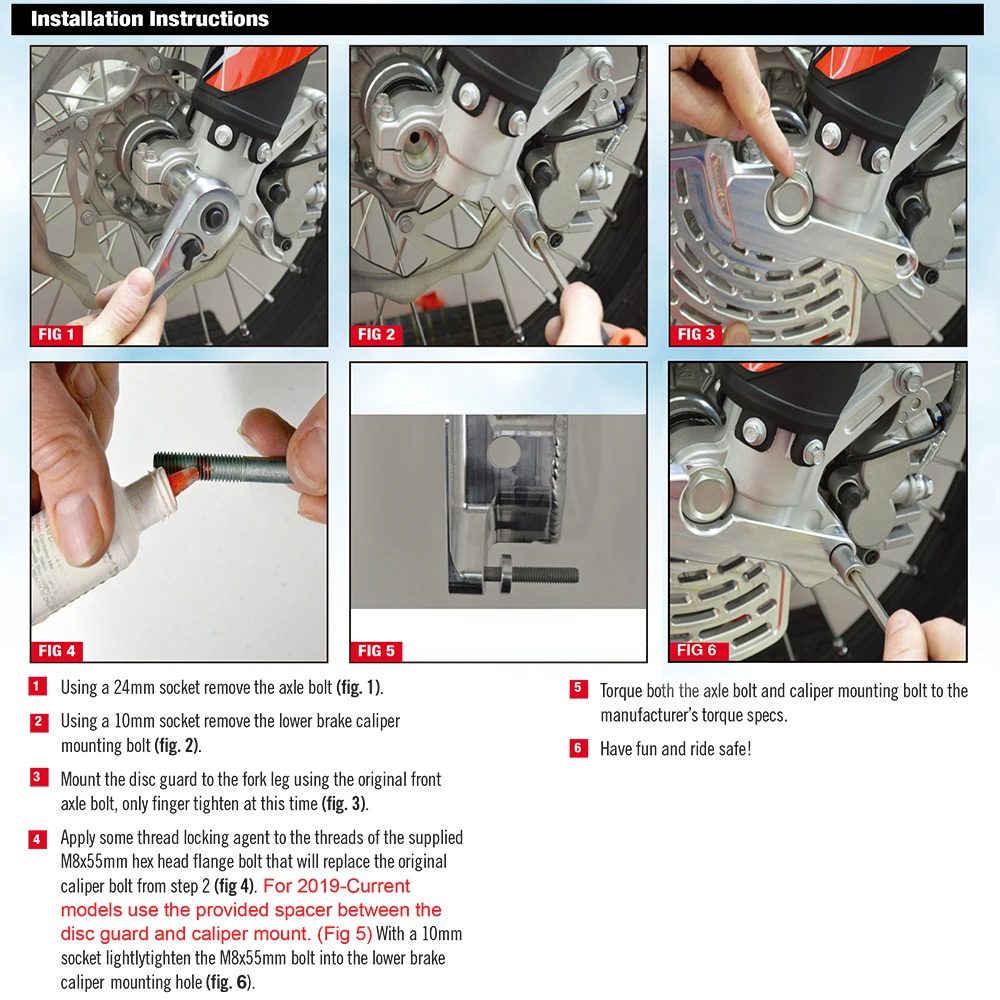 Installation Instructions

FIG 1

FIG 2

FIG 3

FIG 4

FIG 5

FIG 6

1 Using a 24mm socket remove the axle bolt (fig. 1).

2 Using a 10mm socket remove the lower brake caliper mounting bolt (fig. 2).

3 Mount the disc guard to the fork leg using the original front axle bolt, only finger tighten at this time (fig. 3).

4 Apply some thread locking agent to the threads of the supplied M8x55mm hex head flange bolt that will replace the original caliper bolt from step 2 (fig 4). For 2019-Current models use the provided spacer between the disc guard and caliper mount. (Fig 5) With a 10mm socket lightlytighten the M8x55mm bolt into the lower brake caliper mounting hole (fig. 6).

5 Torque both the axle bolt and caliper mounting bolt to the manufacturer's torque specs.

6 Have fun and ride safe!