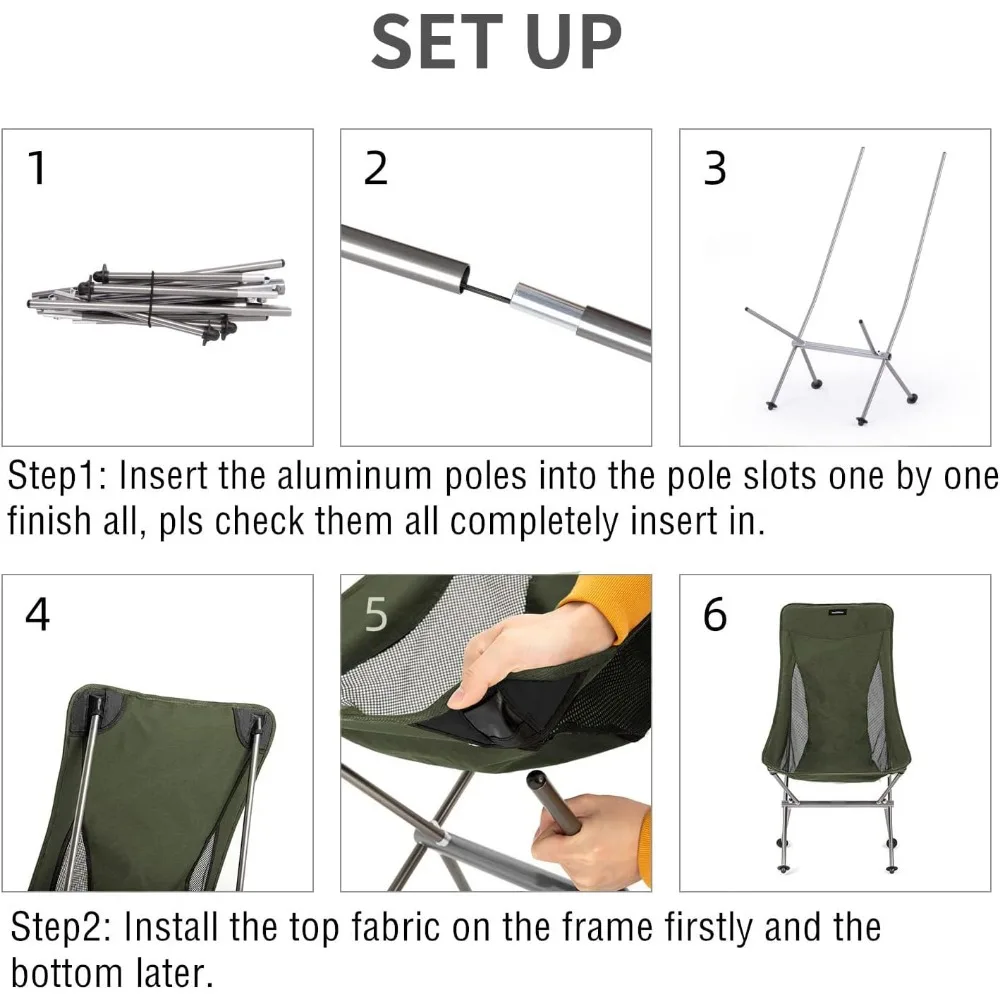 SET UP

1

2

3

Step1: Insert the aluminum poles into the pole slots one by one finish all, pls check them all completely insert in.

4

5

6

Step2: Install the top fabric on the frame firstly and the bottom later.