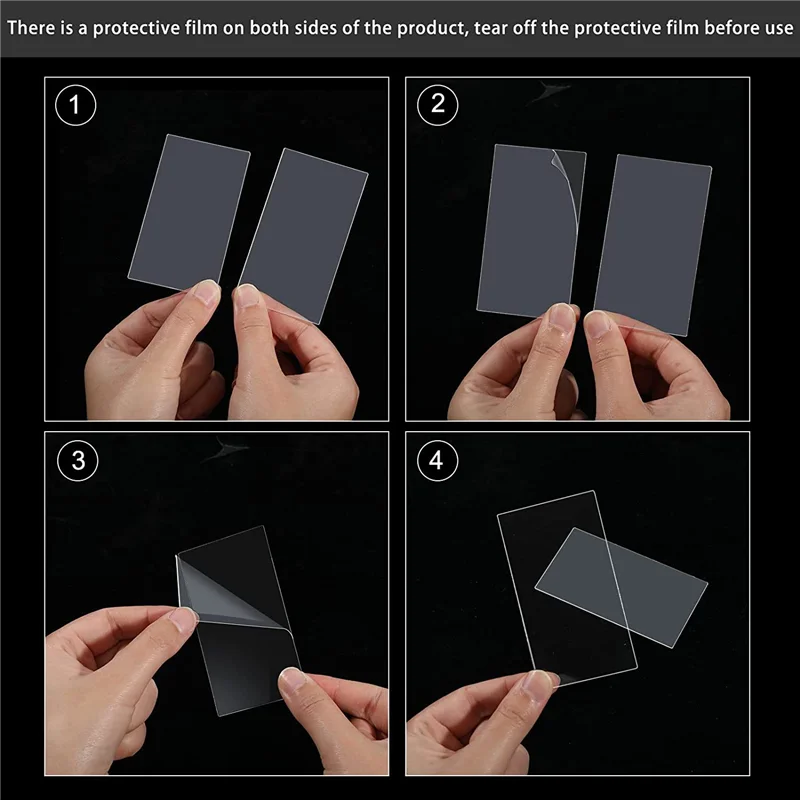 There is a protective film on both sides of the product, tear off the protective film before use

1

2

3

4