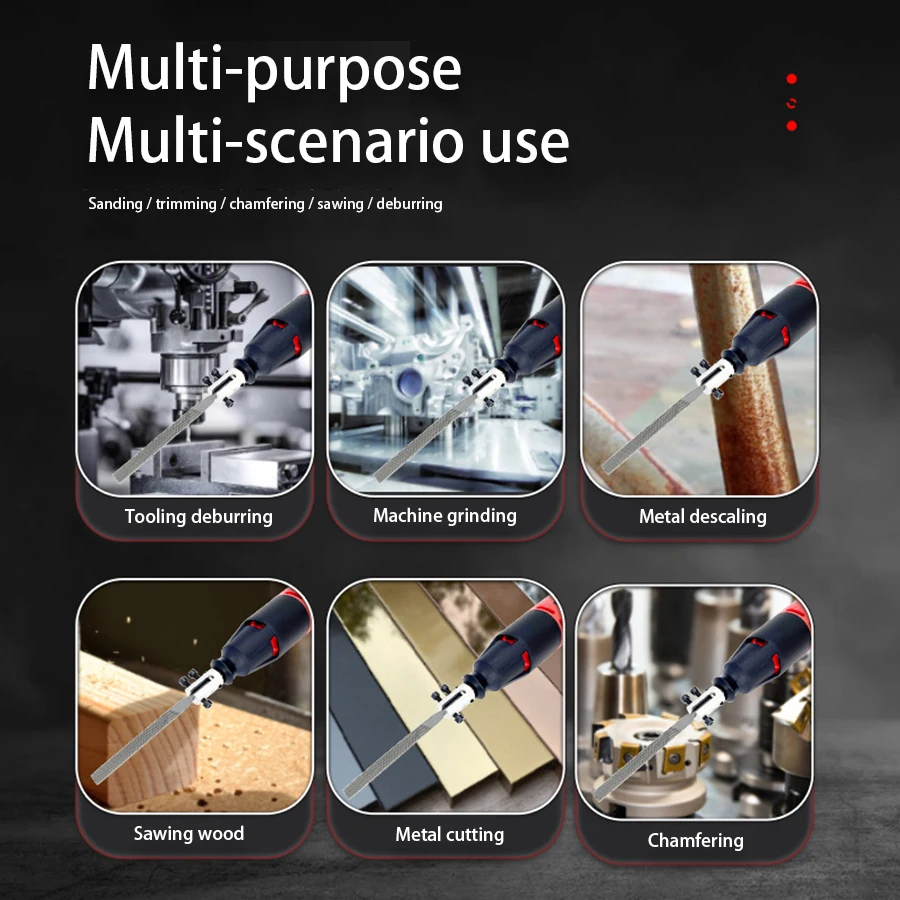 Multi-purpose
Multi-scenario use

Sanding / trimming / chamfering / sawing / deburring

Tooling deburring

Machine grinding

Metal descaling

Sawing wood

Metal cutting

Chamfering