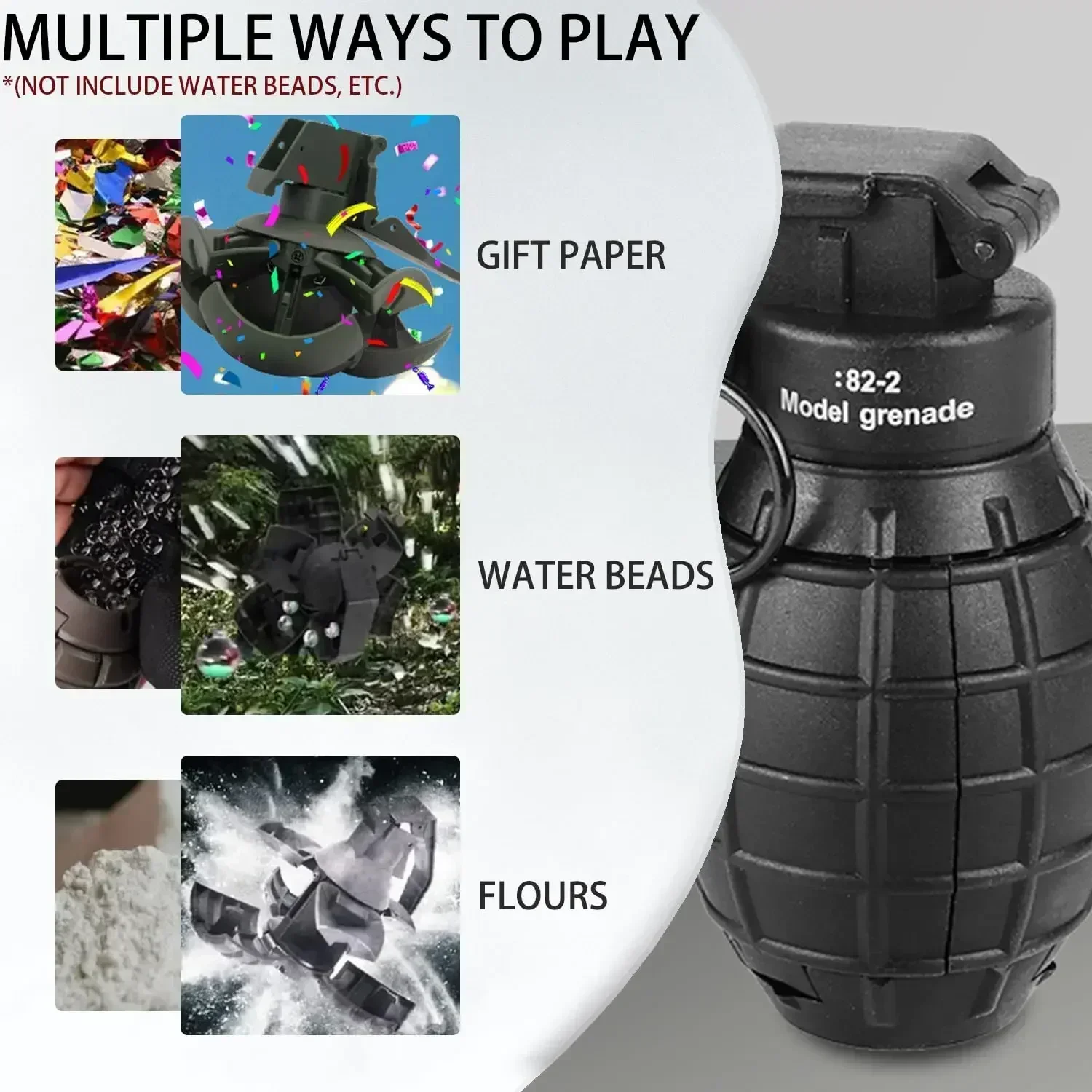 MULTIPLE WAYS TO PLAY
*(NOT INCLUDE WATER BEADS, ETC.)

GIFT PAPER

WATER BEADS

FLOURS

:82-2
Model grenade