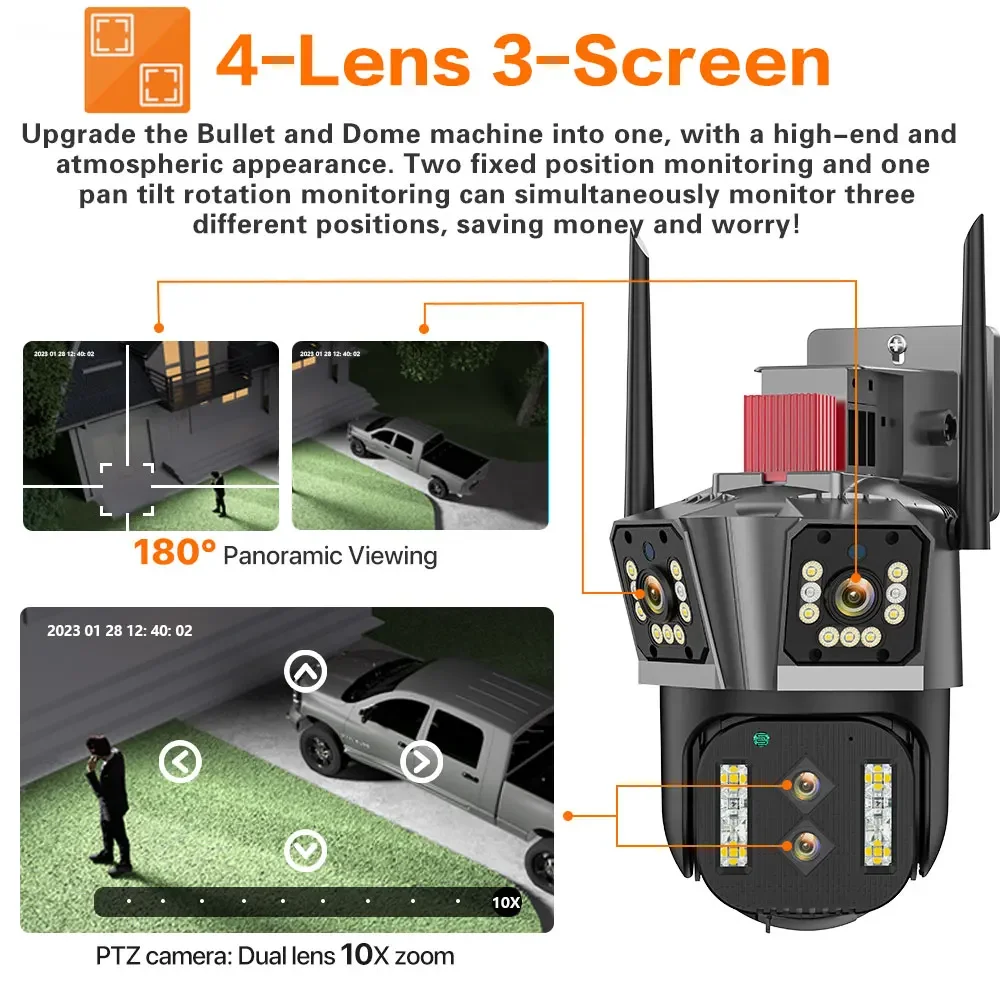 4-Lens 3-Screen

Upgrade the Bullet and Dome machine into one, with a high-end and atmospheric appearance. Two fixed position monitoring and one pan tilt rotation monitoring can simultaneously monitor three different positions, saving money and worry!

2023 01 28 12: 40: 02

2023 01 28 12: 40: 02

180° Panoramic Viewing

2023 01 28 12: 40: 02

10X

PTZ camera: Dual lens 10X zoom