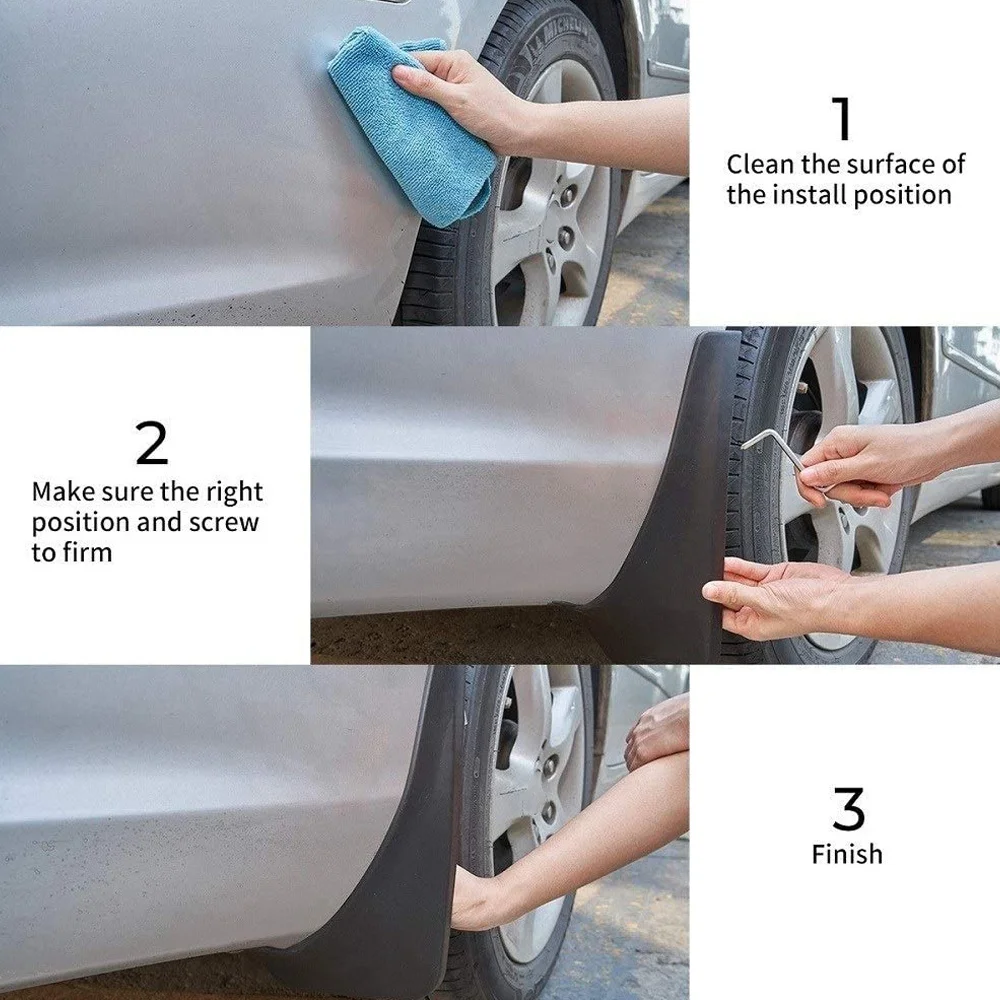 1
Clean the surface of the install position

2
Make sure the right position and screw to firm

3
Finish