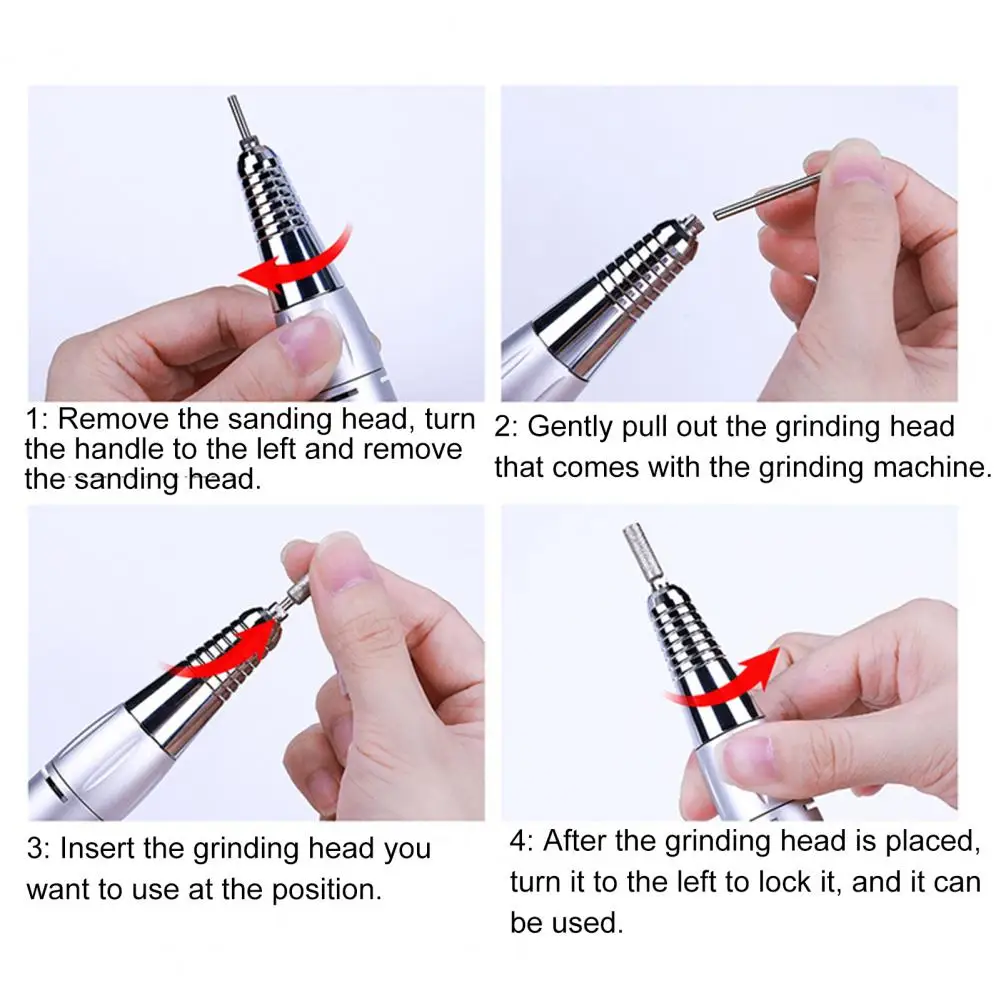 1: Remove the sanding head, turn the handle to the left and remove the sanding head.

2: Gently pull out the grinding head that comes with the grinding machine.

3: Insert the grinding head you want to use at the position.

4: After the grinding head is placed, turn it to the left to lock it, and it can be used.