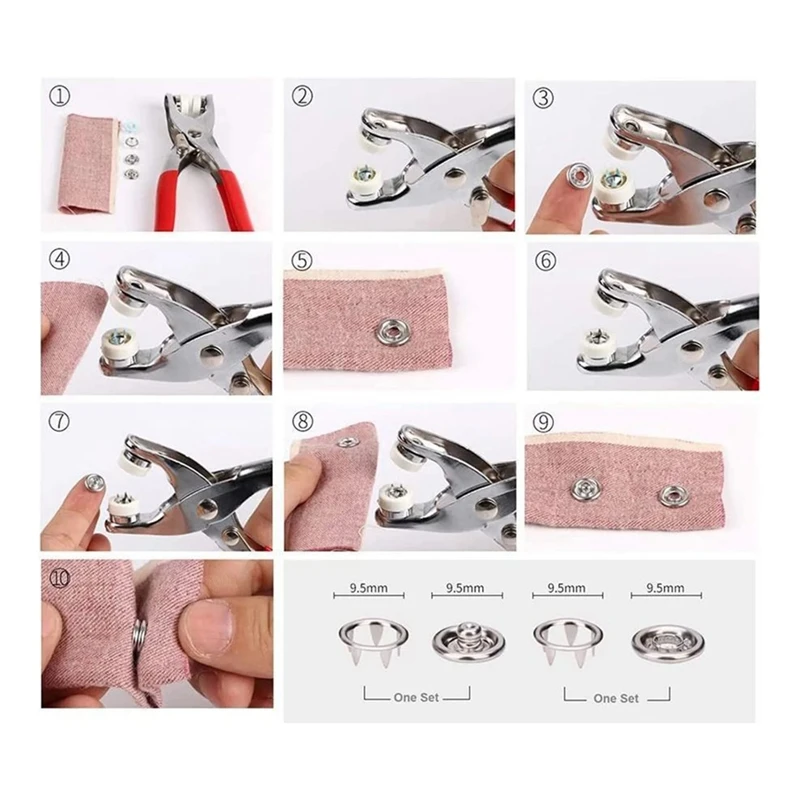 ①

②

③

④

⑤

⑥

⑦

⑧

⑨

⑩

9.5mm 9.5mm 9.5mm 9.5mm

One Set One Set