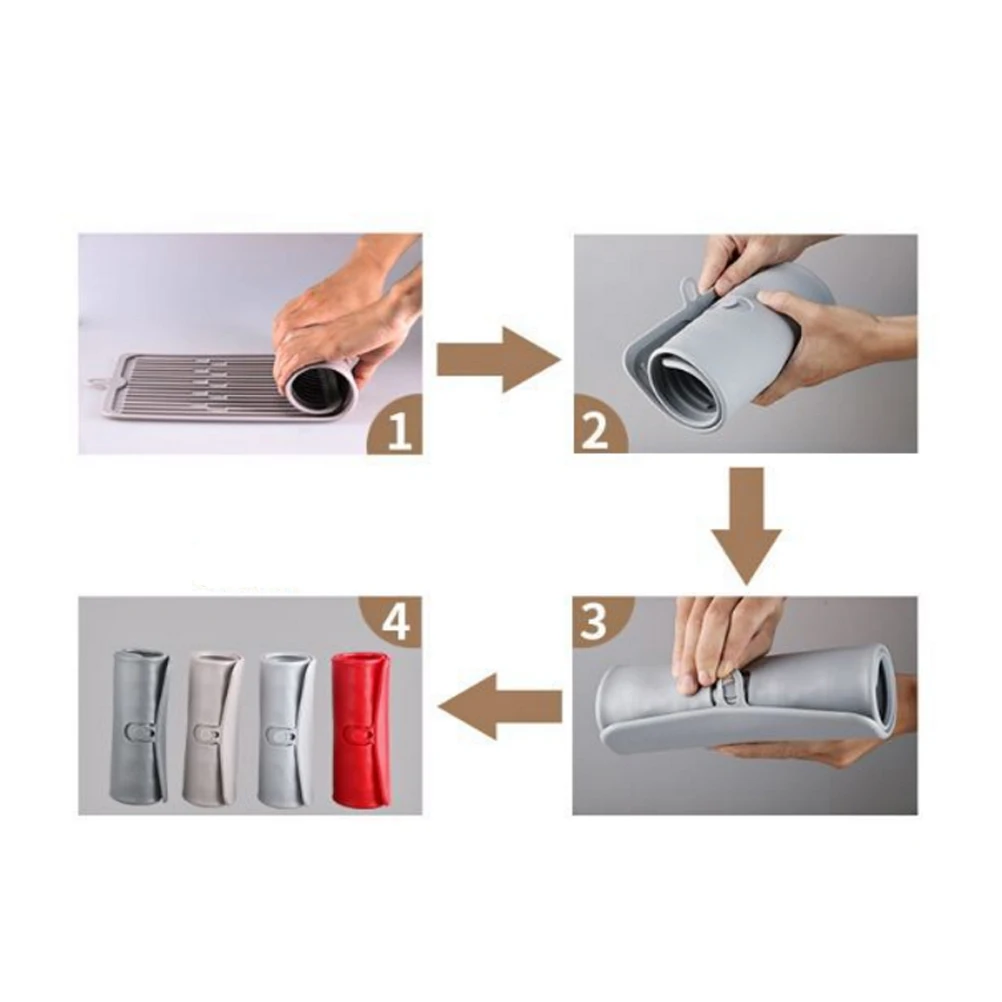 1
2
3
4