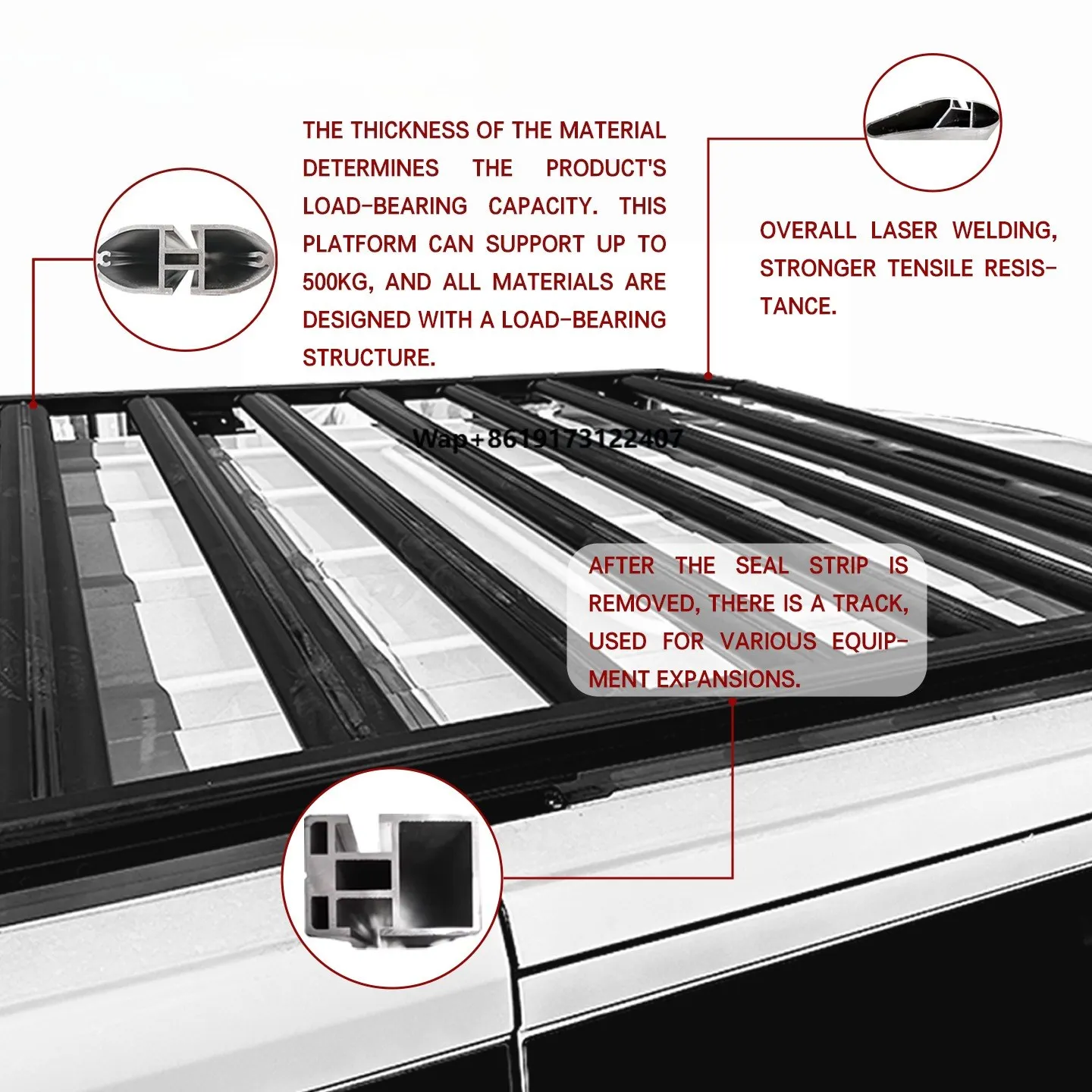 THE THICKNESS OF THE MATERIAL DETERMINES THE PRODUCT'S LOAD-BEARING CAPACITY. THIS PLATFORM CAN SUPPORT UP TO 500KG, AND ALL MATERIALS ARE DESIGNED WITH A LOAD-BEARING STRUCTURE.

OVERALL LASER WELDING, STRONGER TENSILE RESISTANCE.

Wap+8619173122407

AFTER THE SEAL STRIP IS REMOVED, THERE IS A TRACK, USED FOR VARIOUS EQUIPMENT EXPANSIONS.