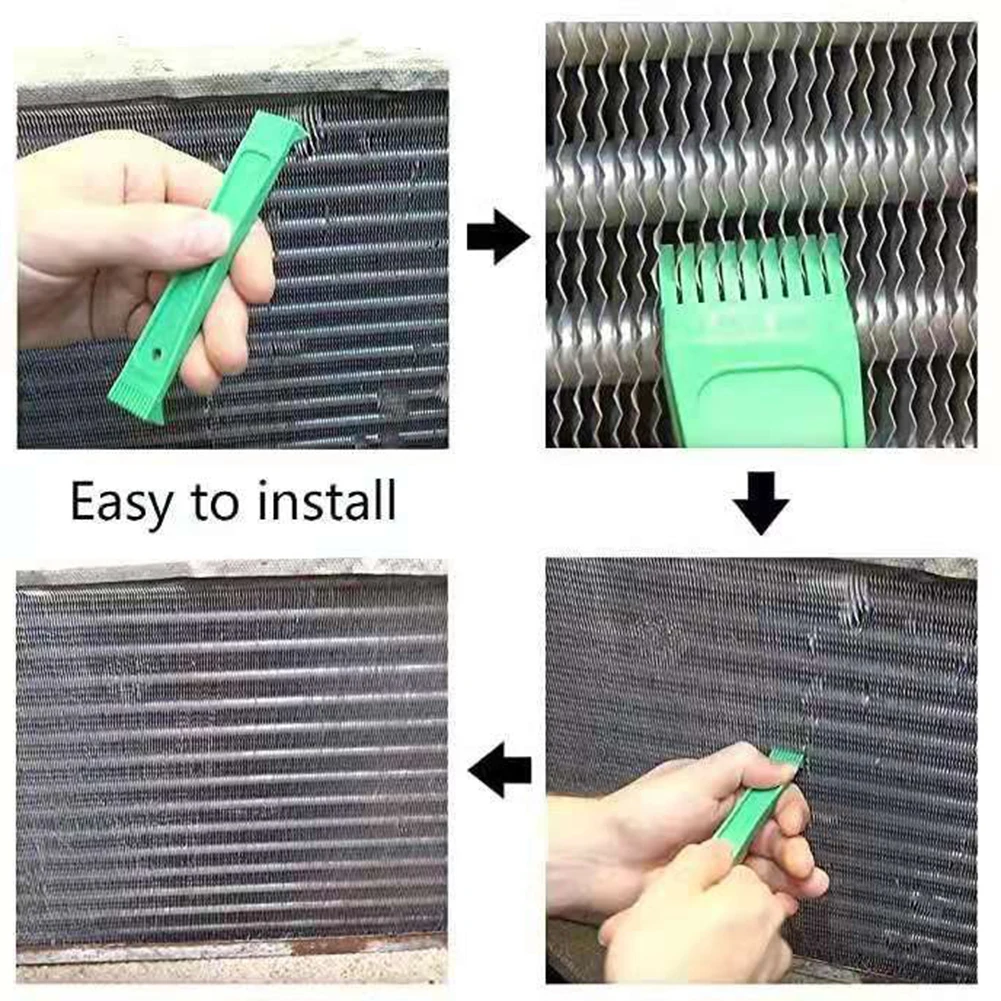 Easy to install