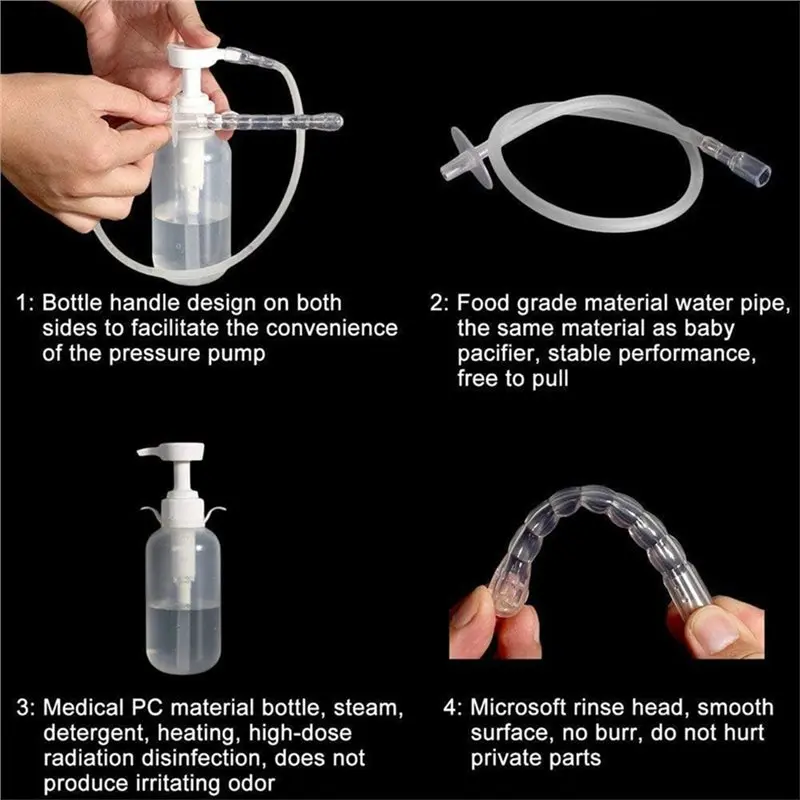 1: Bottle handle design on both sides to facilitate the convenience of the pressure pump

2: Food grade material water pipe, the same material as baby pacifier, stable performance, free to pull

3: Medical PC material bottle, steam, detergent, heating, high-dose radiation disinfection, does not produce irritating odor

4: Microsoft rinse head, smooth surface, no burr, do not hurt private parts