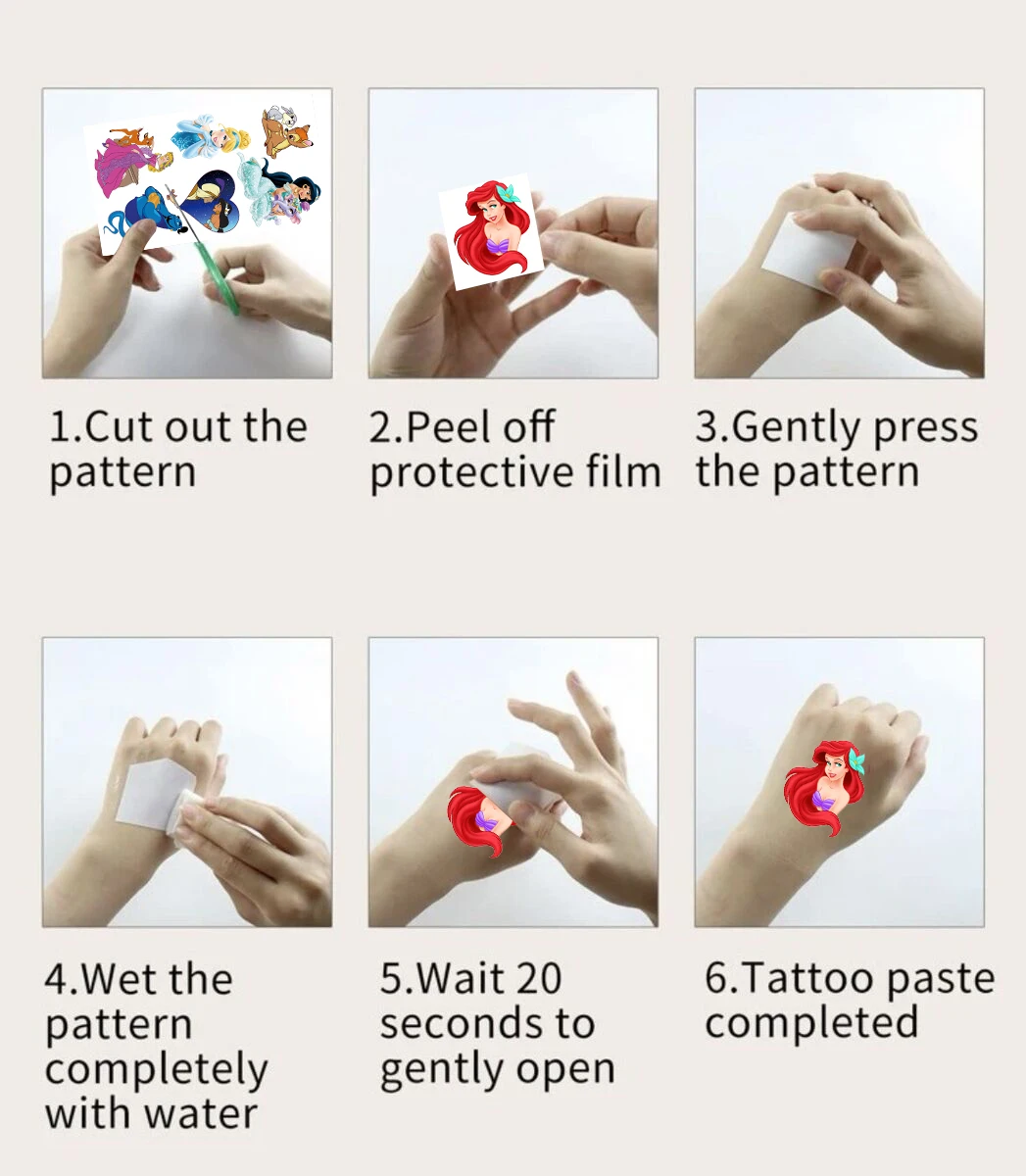 1.Cut out the pattern

2.Peel off protective film

3.Gently press the pattern

4.Wet the pattern completely with water

5.Wait 20 seconds to gently open

6.Tattoo paste completed