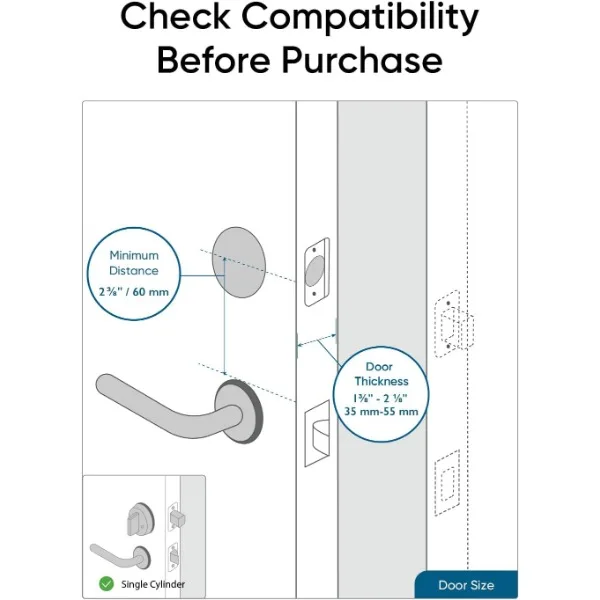 Check Compatibility Before Purchase

Minimum Distance
2 ⅜" / 60 mm

Door Thickness
1 ⅜" - 2 ⅛"
35 mm-55 mm

Single Cylinder

Door Size