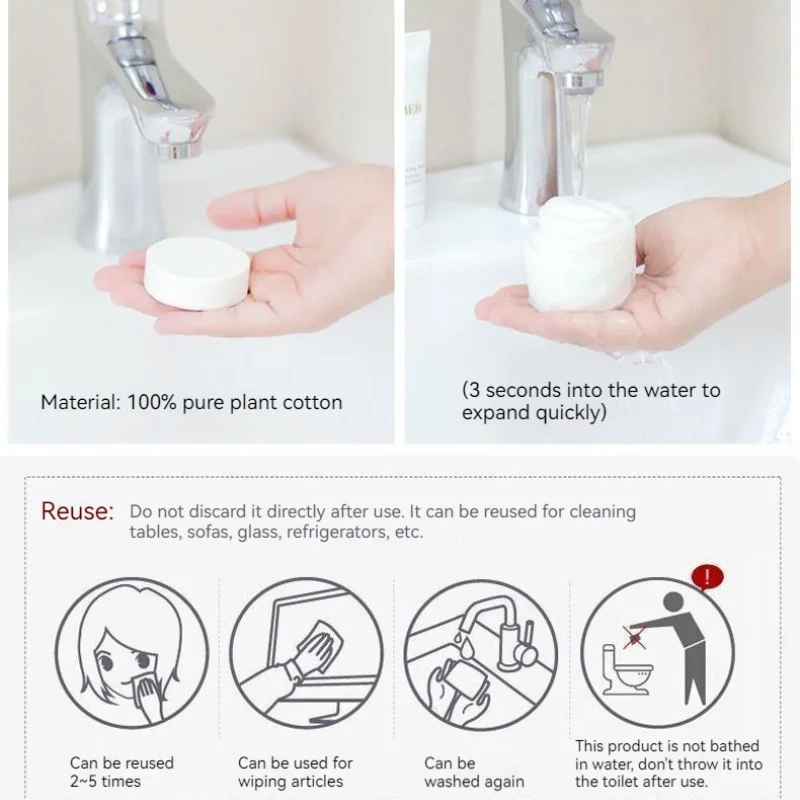 Material: 100% pure plant cotton

(3 seconds into the water to expand quickly)

Reuse: Do not discard it directly after use. It can be reused for cleaning tables, sofas, glass, refrigerators, etc.

!

Can be reused 2~5 times

Can be used for wiping articles

Can be washed again

This product is not bathed in water, don't throw it into the toilet after use.