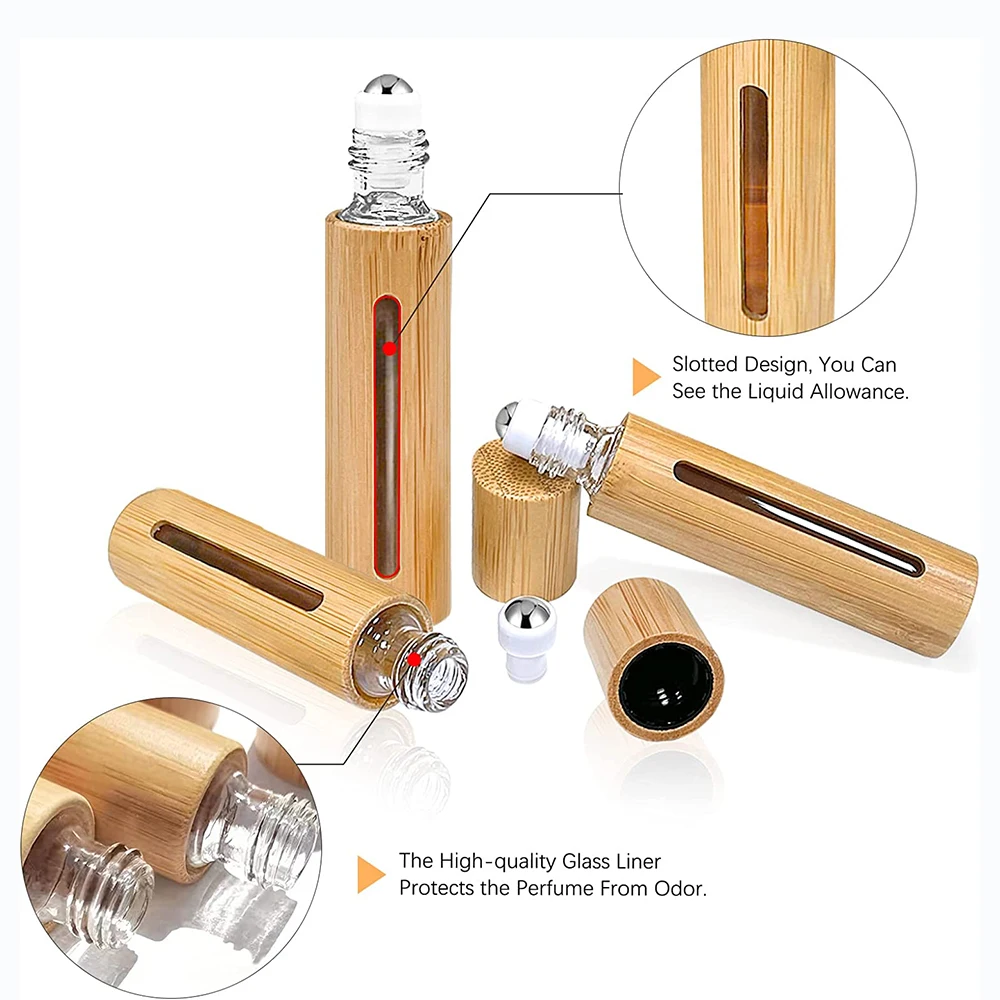 Slotted Design, You Can See the Liquid Allowance.

The High-quality Glass Liner Protects the Perfume From Odor.