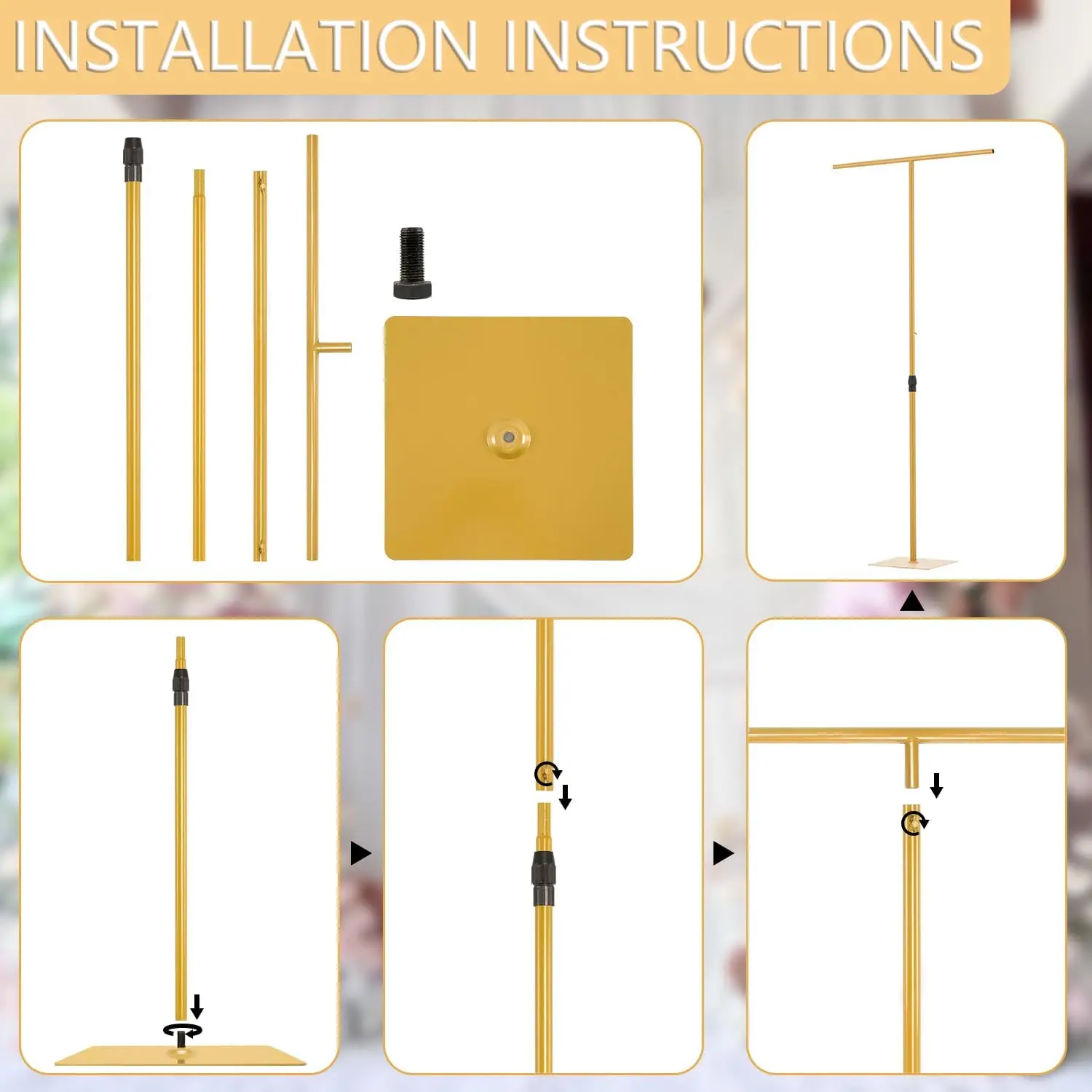 INSTALLATION INSTRUCTIONS