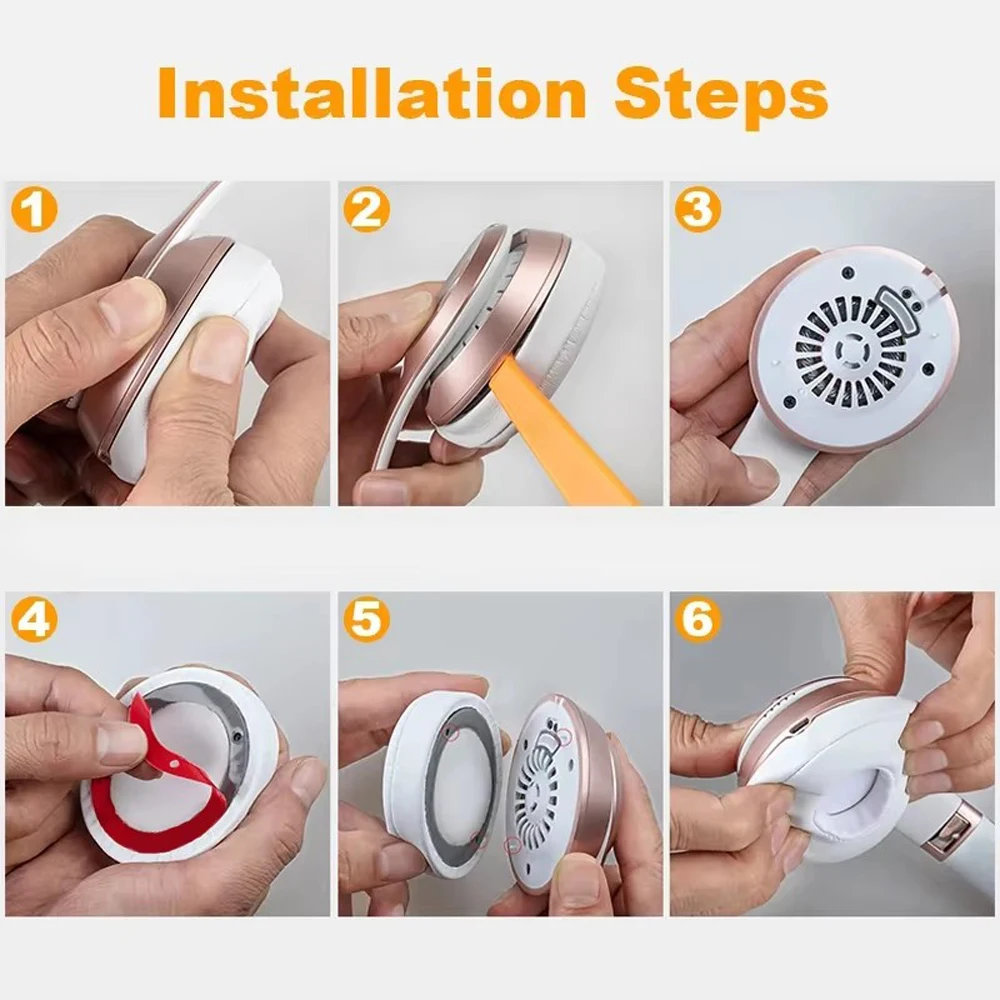 Installation Steps

1

2

3

4

5

6