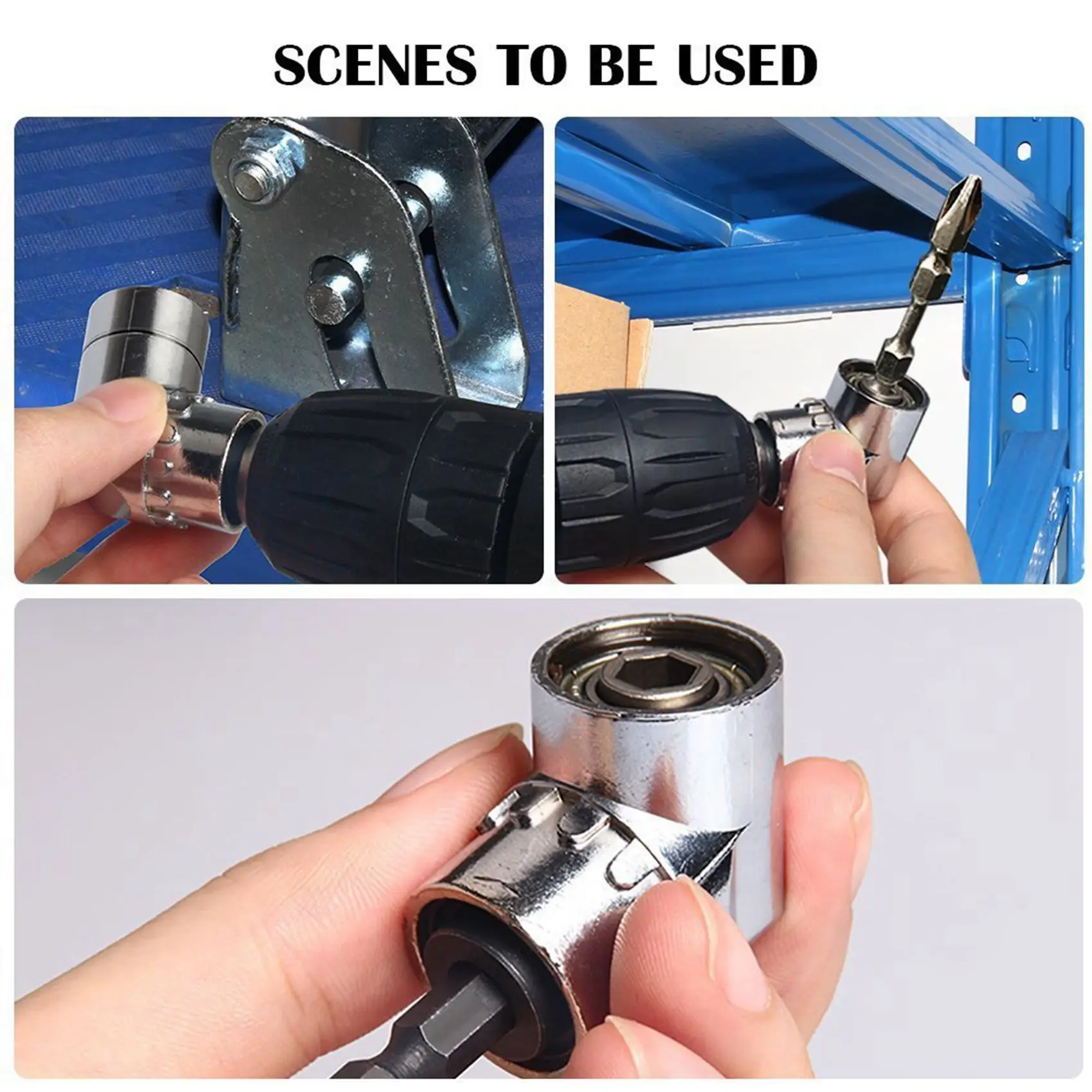 SCENES TO BE USED