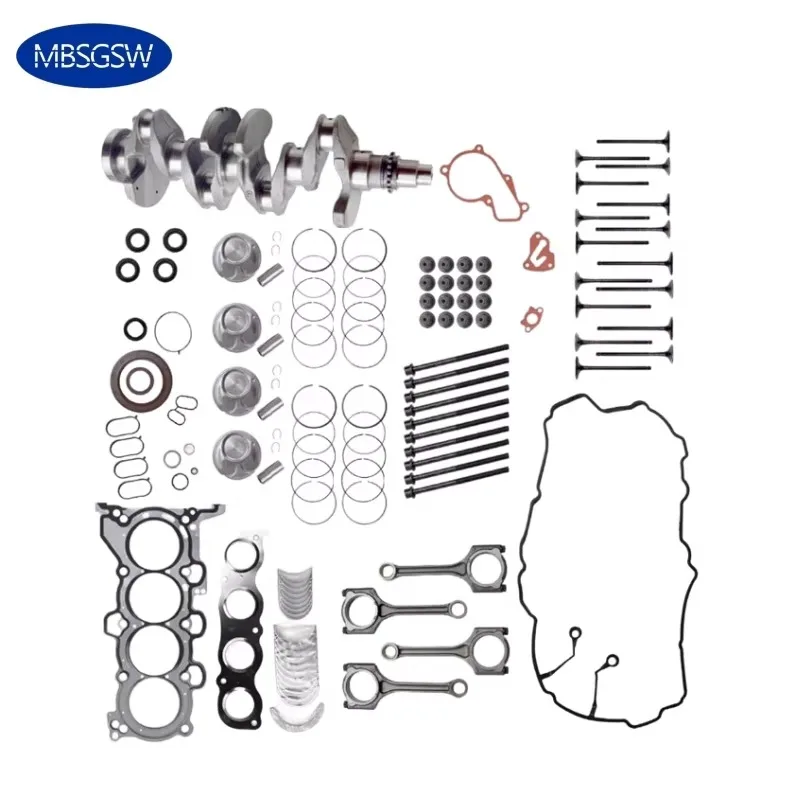 MBSGSW