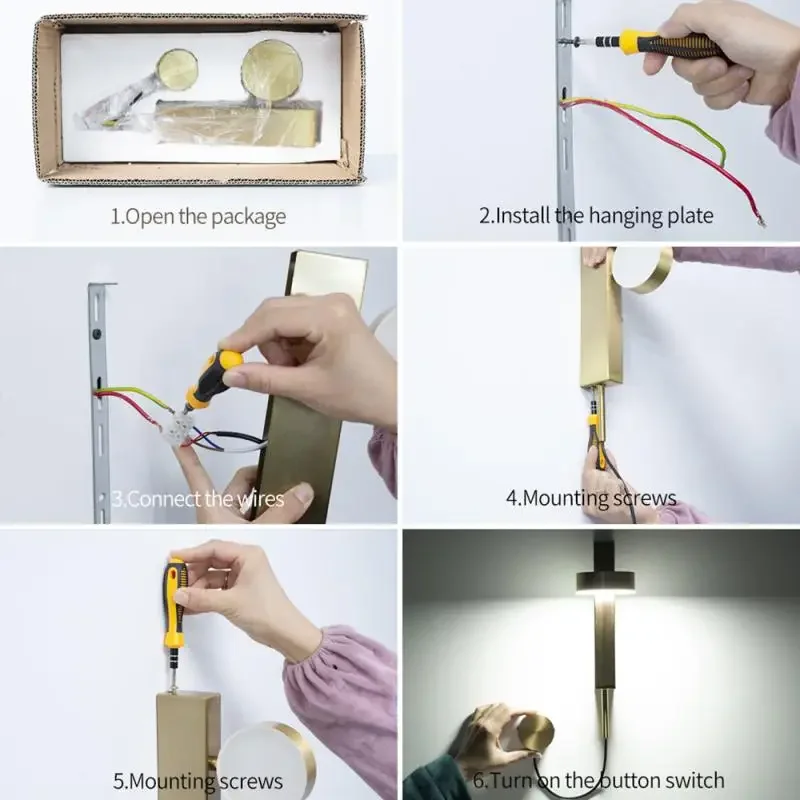 1.Open the package

2.Install the hanging plate

3.Connect the wires

4.Mounting screws

5.Mounting screws

6.Turn on the button switch