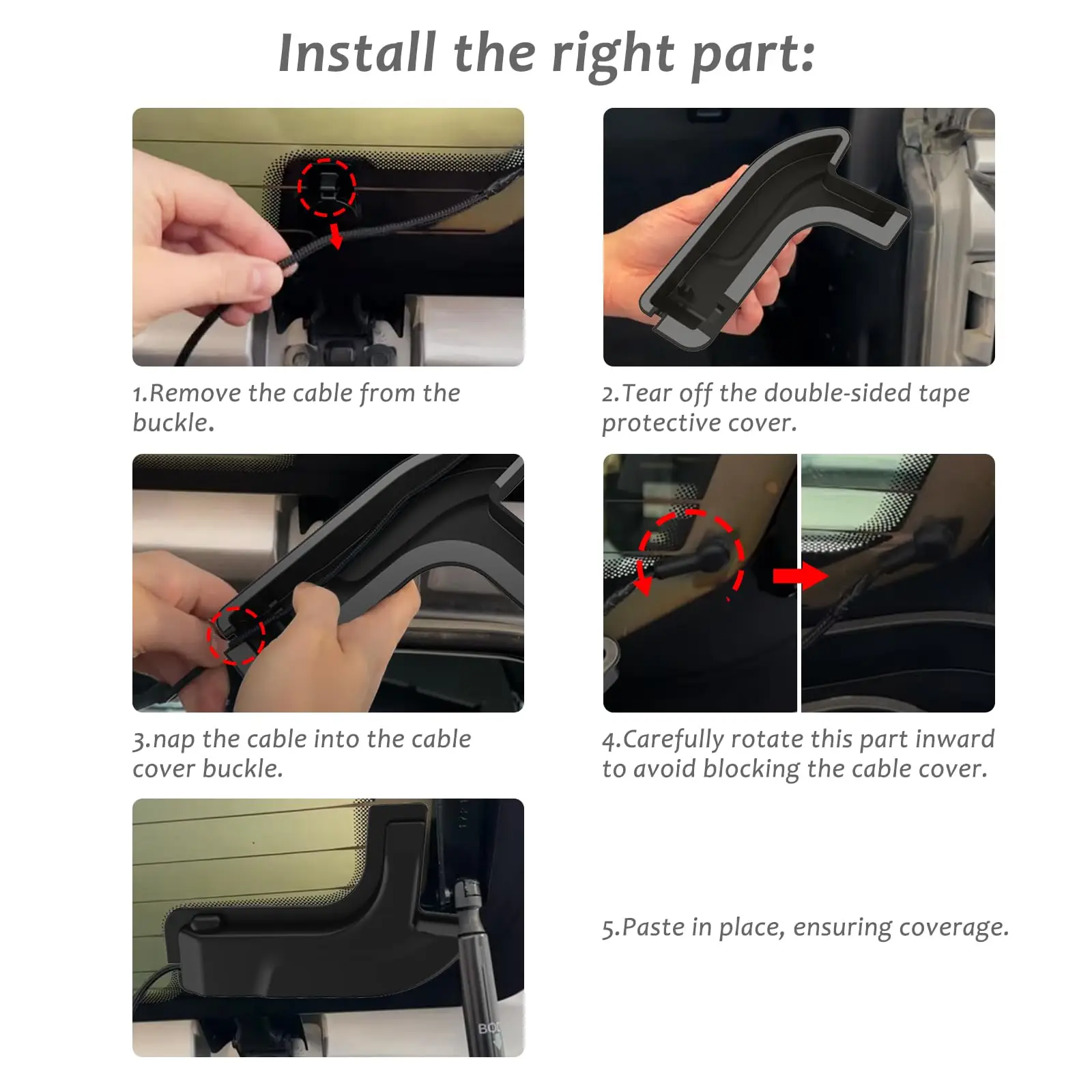 Install the right part:

1.Remove the cable from the buckle.

2.Tear off the double-sided tape protective cover.

3.nap the cable into the cable cover buckle.

4.Carefully rotate this part inward to avoid blocking the cable cover.

5.Paste in place, ensuring coverage.