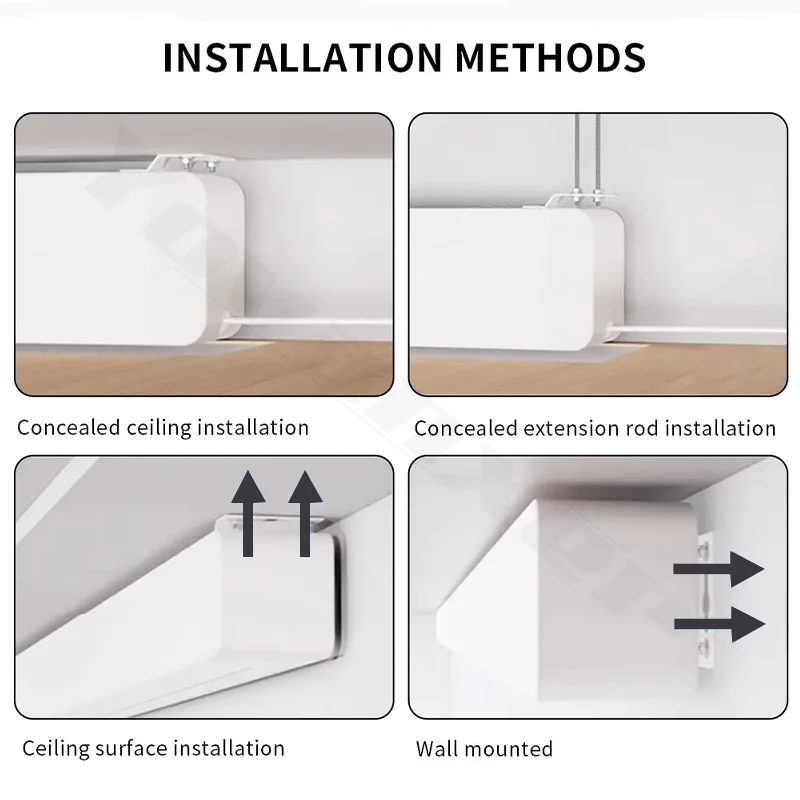 INSTALLATION METHODS

Concealed ceiling installation

Concealed extension rod installation

Ceiling surface installation

Wall mounted