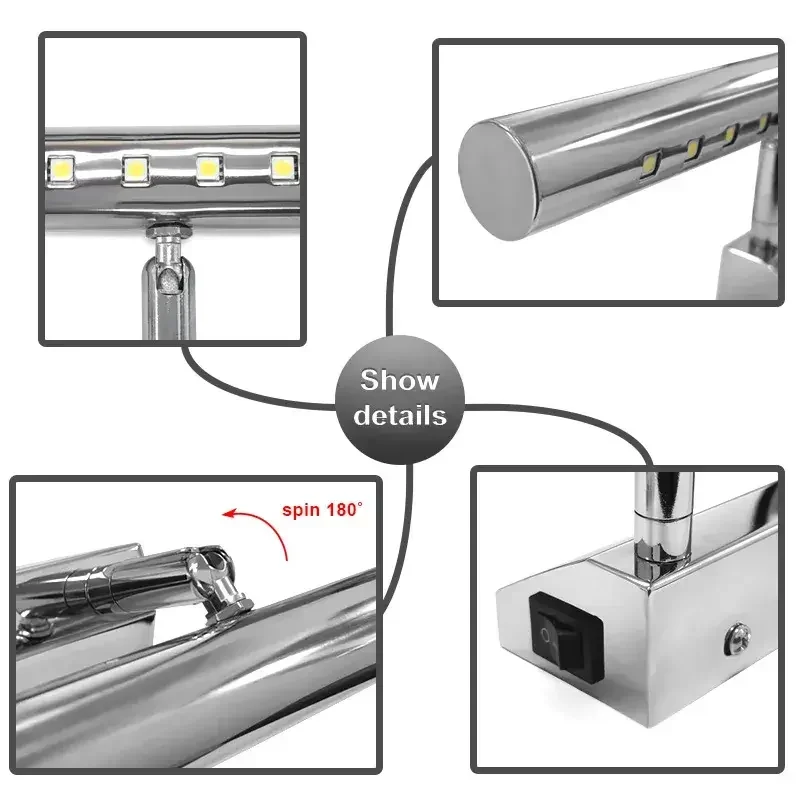 Show details

spin 180°