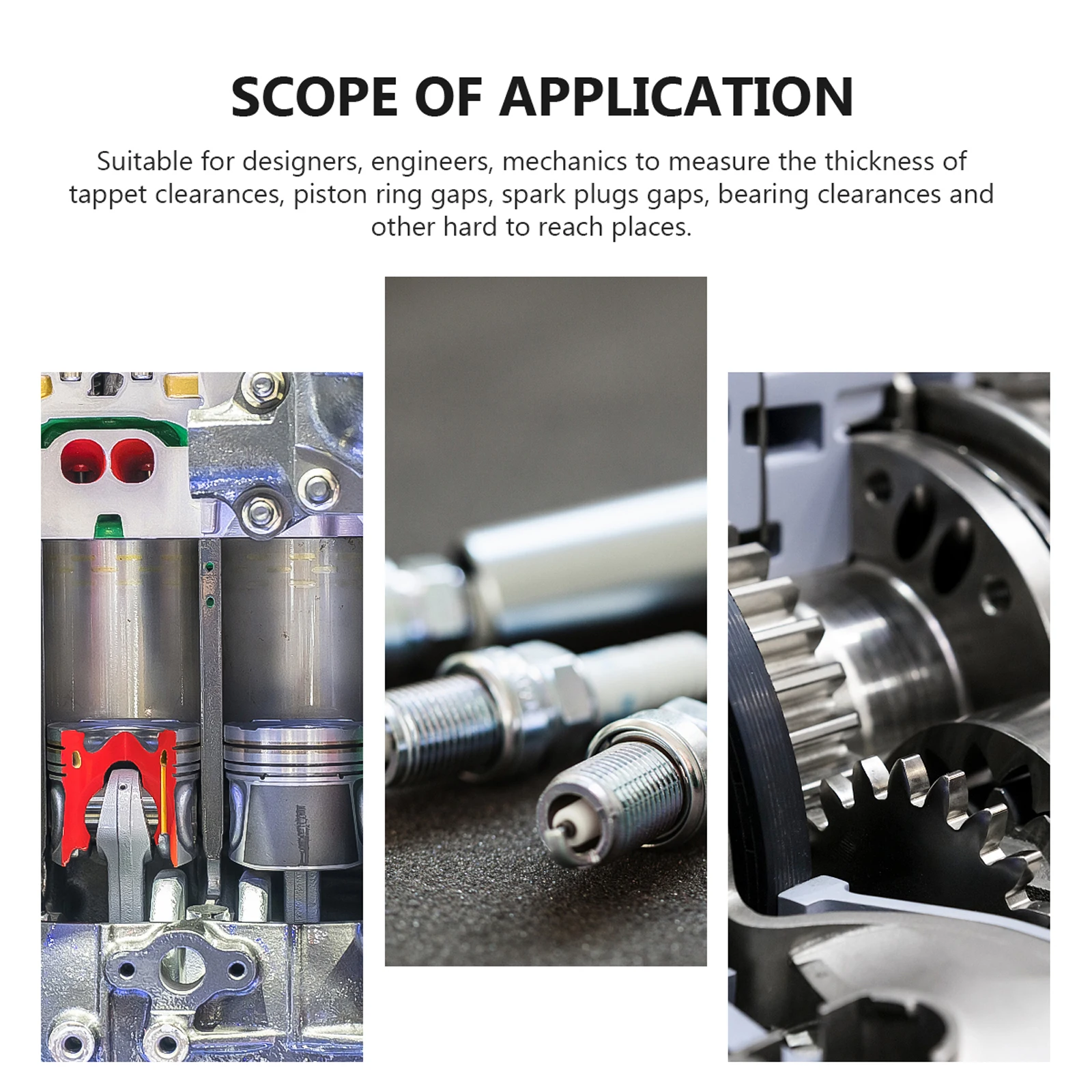 SCOPE OF APPLICATION

Suitable for designers, engineers, mechanics to measure the thickness of tappet clearances, piston ring gaps, spark plugs gaps, bearing clearances and other hard to reach places.