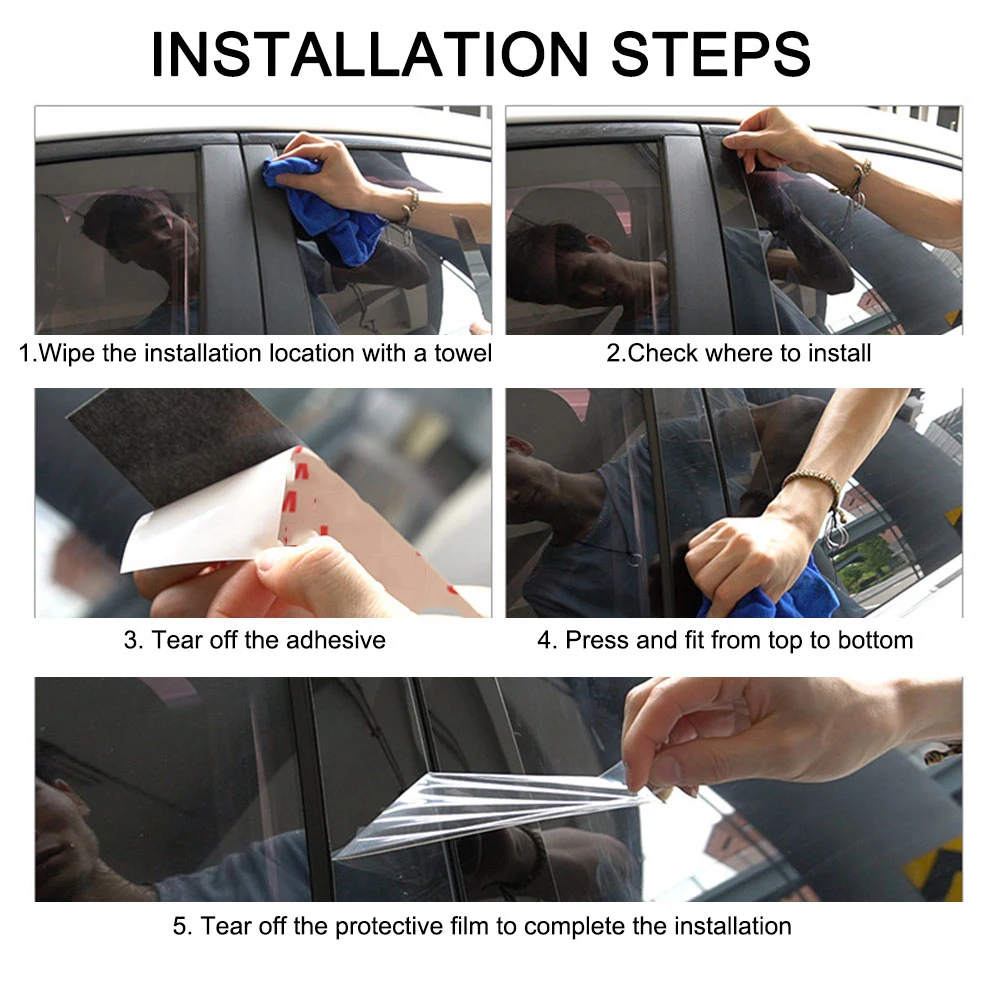 INSTALLATION STEPS

1.Wipe the installation location with a towel

2.Check where to install

3. Tear off the adhesive

4. Press and fit from top to bottom

5. Tear off the protective film to complete the installation