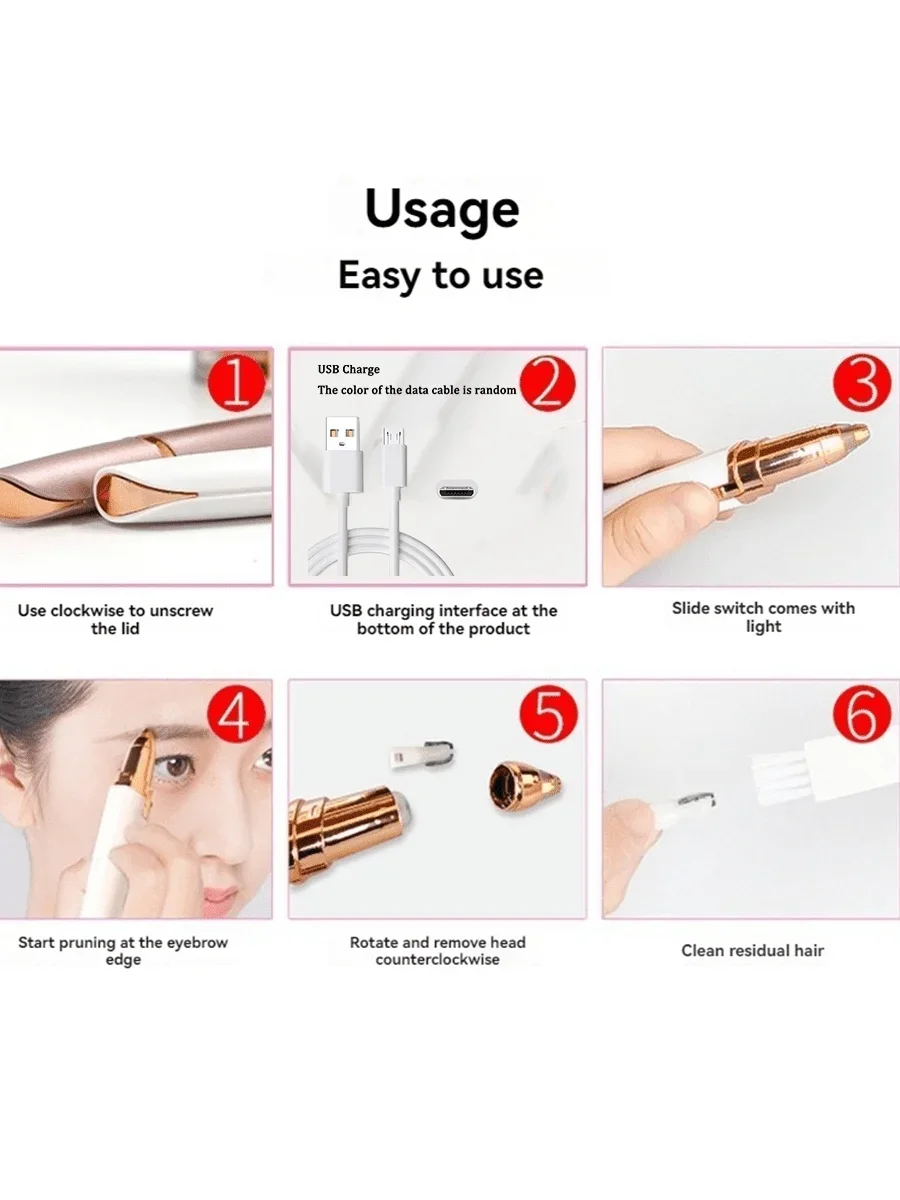 Usage
Easy to use

1
Use clockwise to unscrew the lid

USB Charge
The color of the data cable is random
2
USB charging interface at the bottom of the product

3
Slide switch comes with light

4
Start pruning at the eyebrow edge

5
Rotate and remove head counterclockwise

6
Clean residual hair