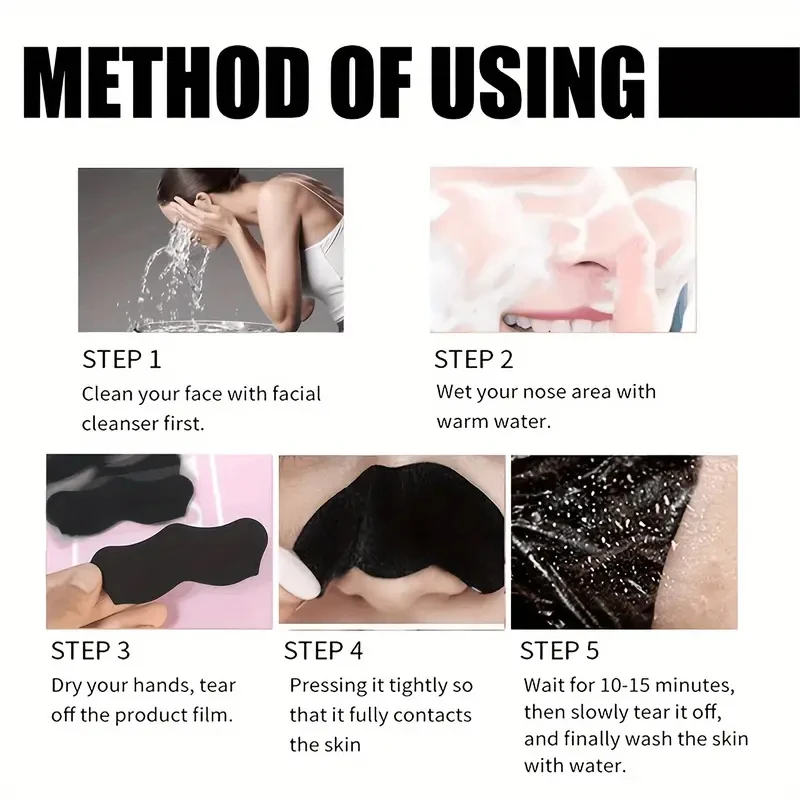 METHOD OF USING

STEP 1
Clean your face with facial cleanser first.

STEP 2
Wet your nose area with warm water.

STEP 3
Dry your hands, tear off the product film.

STEP 4
Pressing it tightly so that it fully contacts the skin

STEP 5
Wait for 10-15 minutes, then slowly tear it off, and finally wash the skin with water.