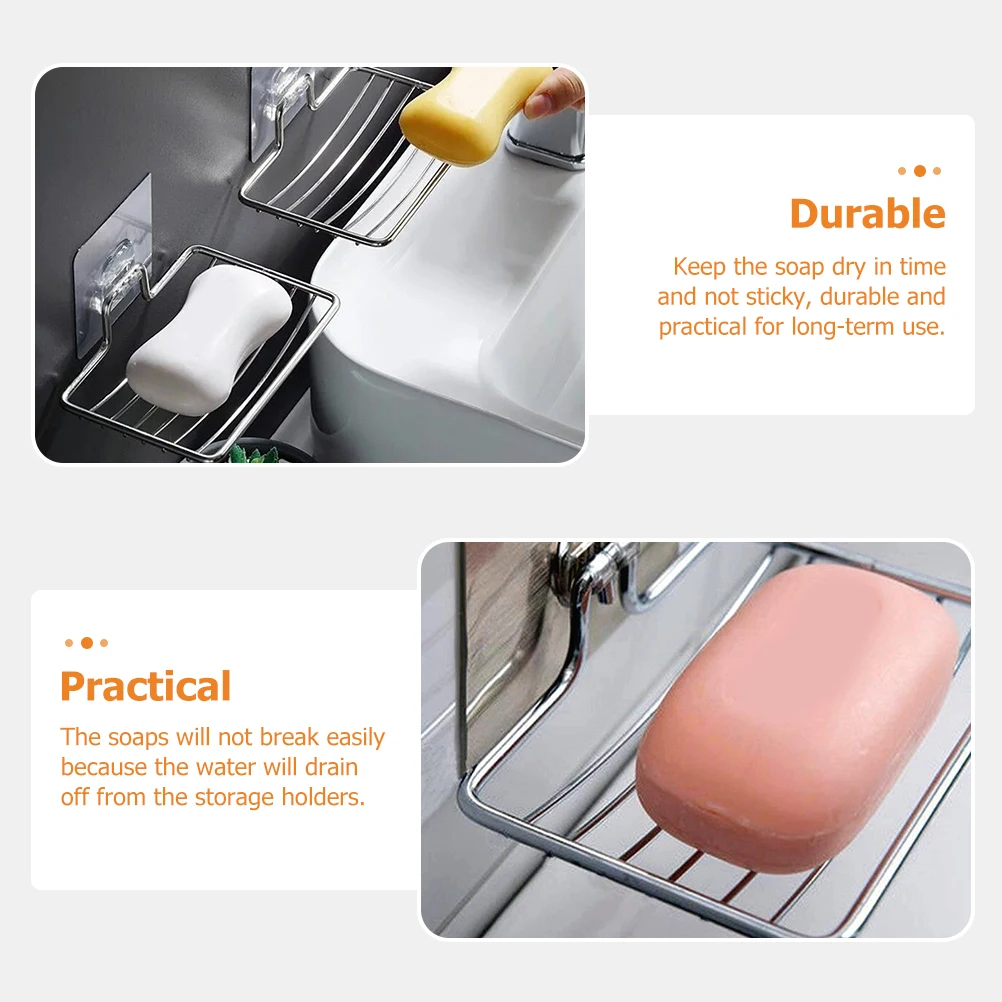 Durable

Keep the soap dry in time and not sticky, durable and practical for long-term use.

Practical

The soaps will not break easily because the water will drain off from the storage holders.