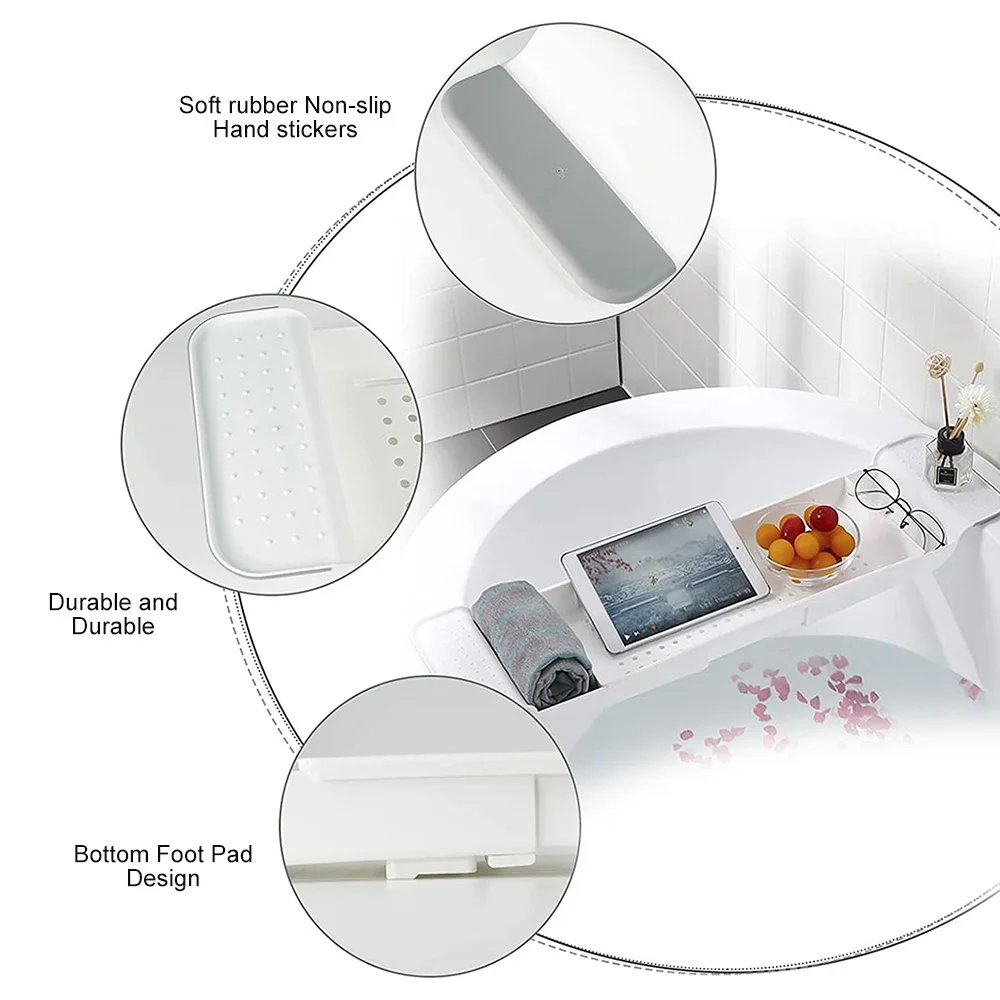 Soft rubber Non-slip Hand stickers

Durable and Durable

Bottom Foot Pad Design