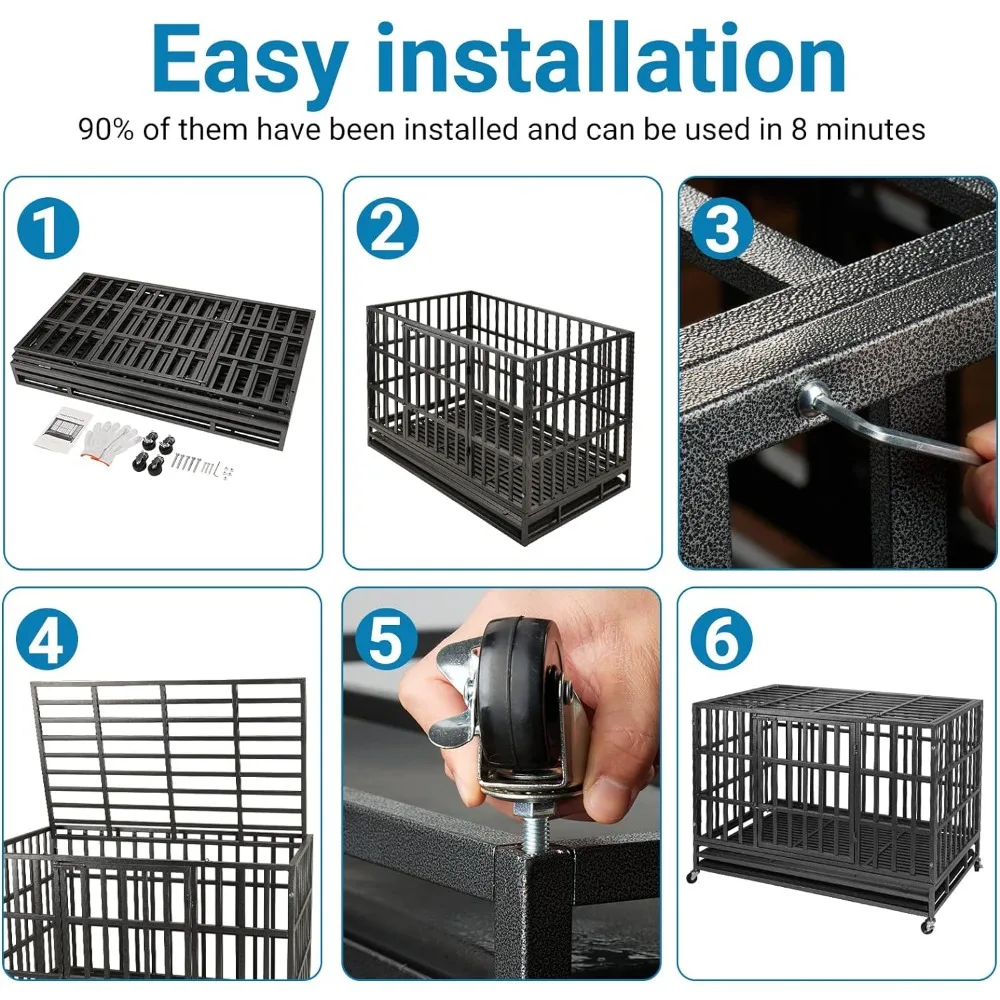 Easy installation

90% of them have been installed and can be used in 8 minutes

1

2

3

4

5

6