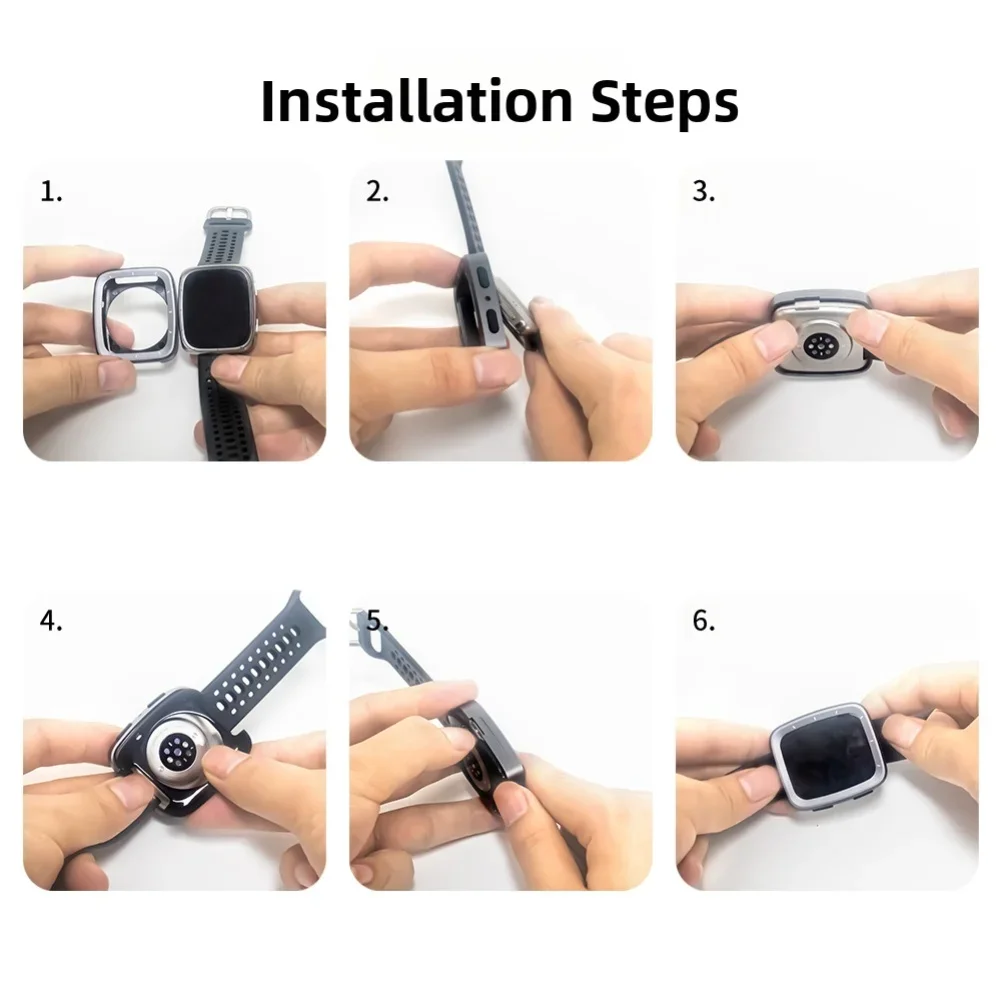 Installation Steps

1.

2.

3.

4.

5.

6.