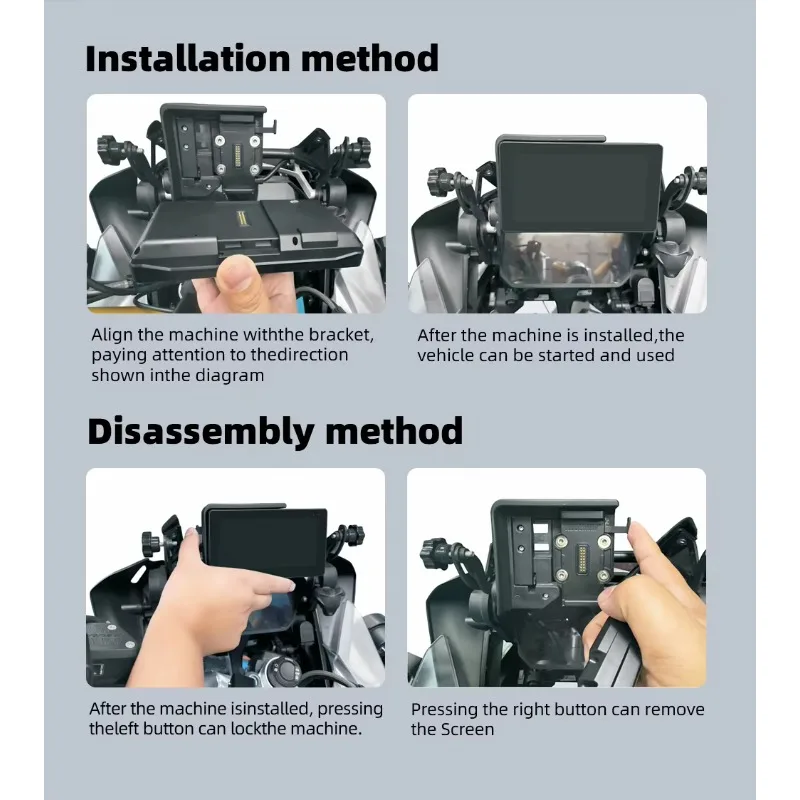 Installation method

Align the machine withthe bracket, paying attention to thedirection shown inthe diagram

After the machine is installed,the vehicle can be started and used

Disassembly method

After the machine isinstalled, pressing theleft button can lockthe machine.

Pressing the right button can remove the Screen