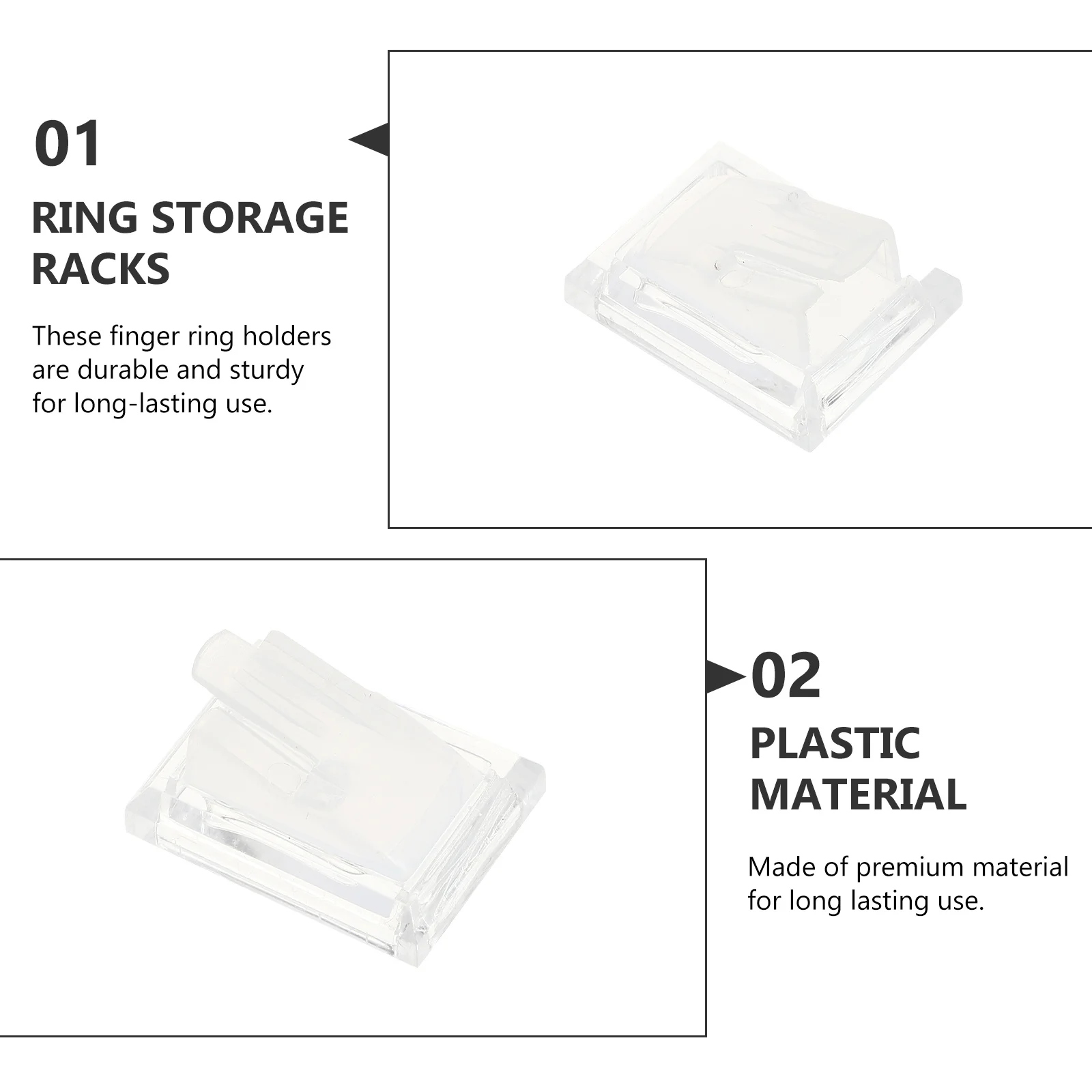 01

RING STORAGE RACKS

These finger ring holders are durable and sturdy for long-lasting use.

02

PLASTIC MATERIAL

Made of premium material for long lasting use.