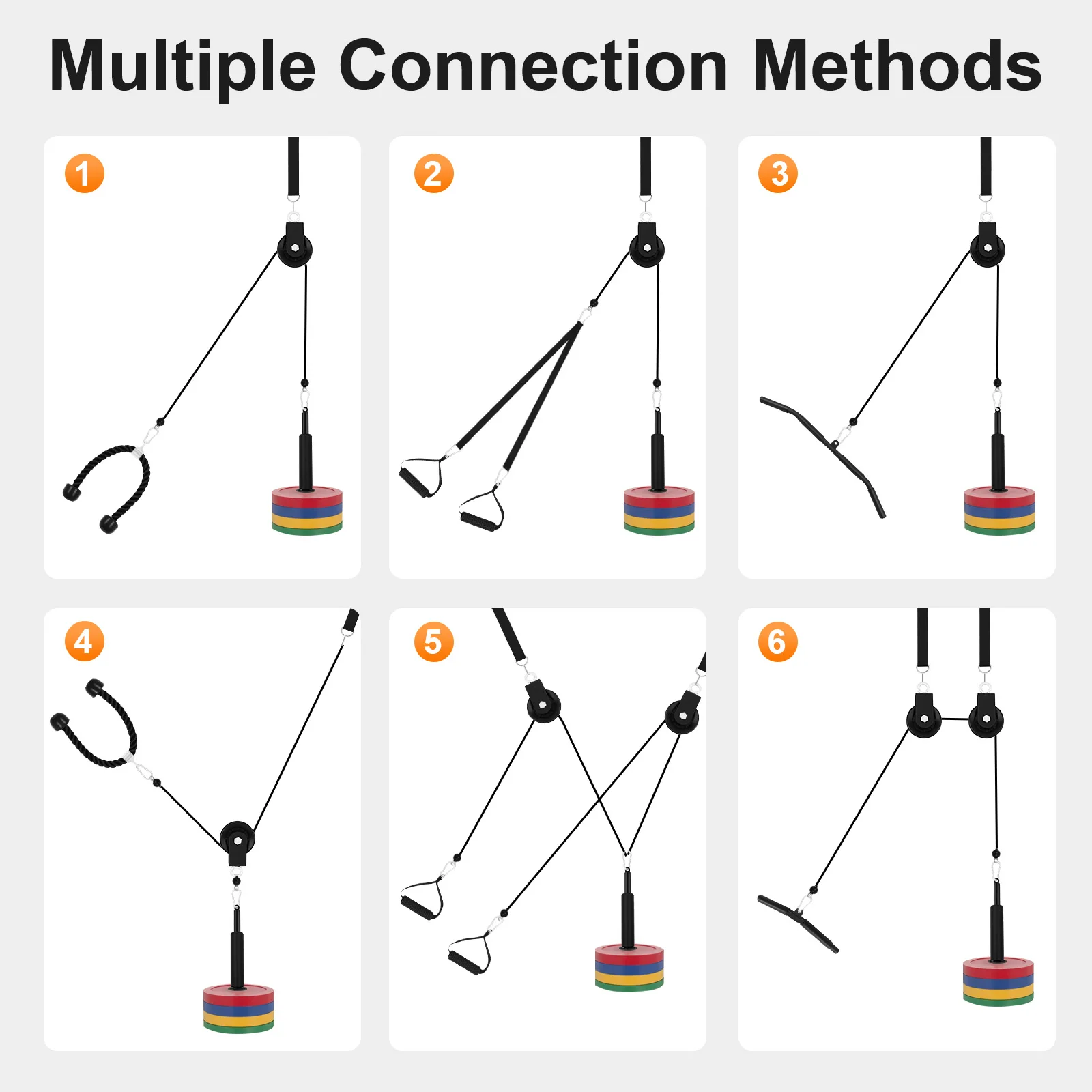 Multiple Connection Methods

1

2

3

4

5

6