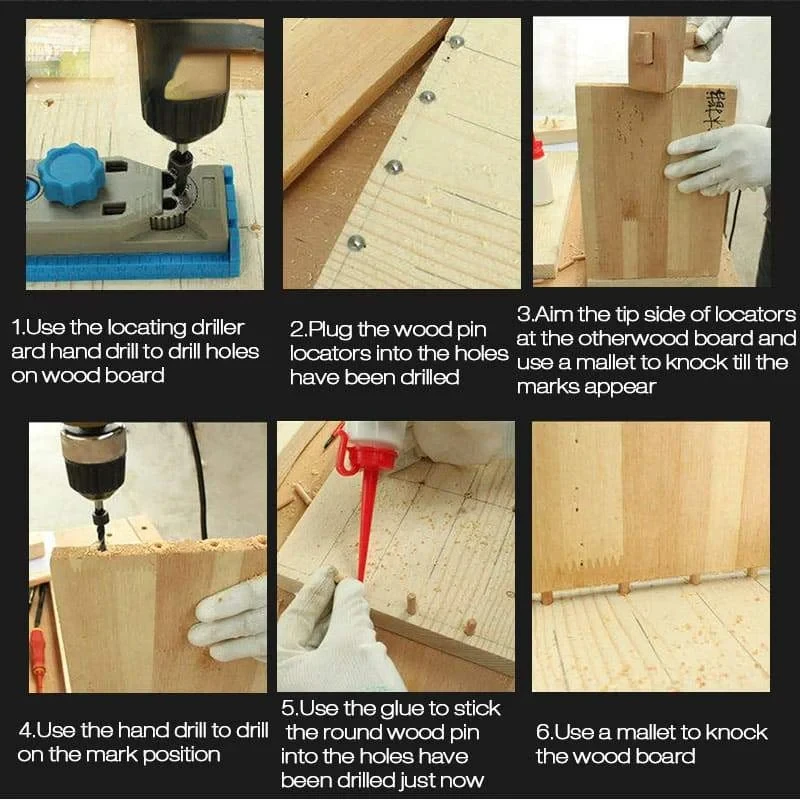 1.Use the locating driller ard hand drill to drill holes on wood board

2.Plug the wood pin locators into the holes have been drilled

3.Aim the tip side of locators at the otherwood board and use a mallet to knock till the marks appear

4.Use the hand drill to drill on the mark position

5.Use the glue to stick the round wood pin into the holes have been drilled just now

6.Use a mallet to knock the wood board