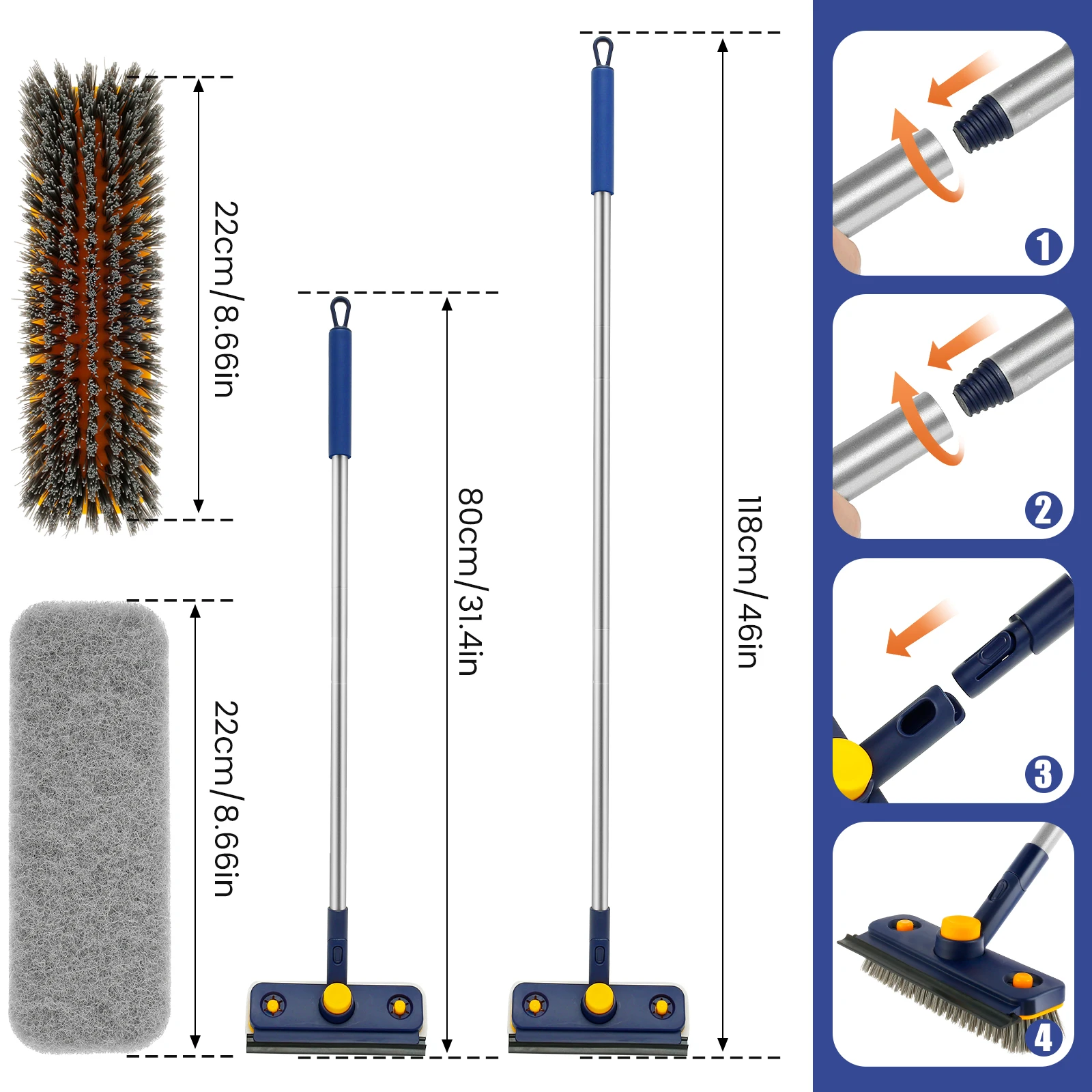 22cm/8.66in

22cm/8.66in

80cm/31.4in

118cm/46in

1

2

3

4