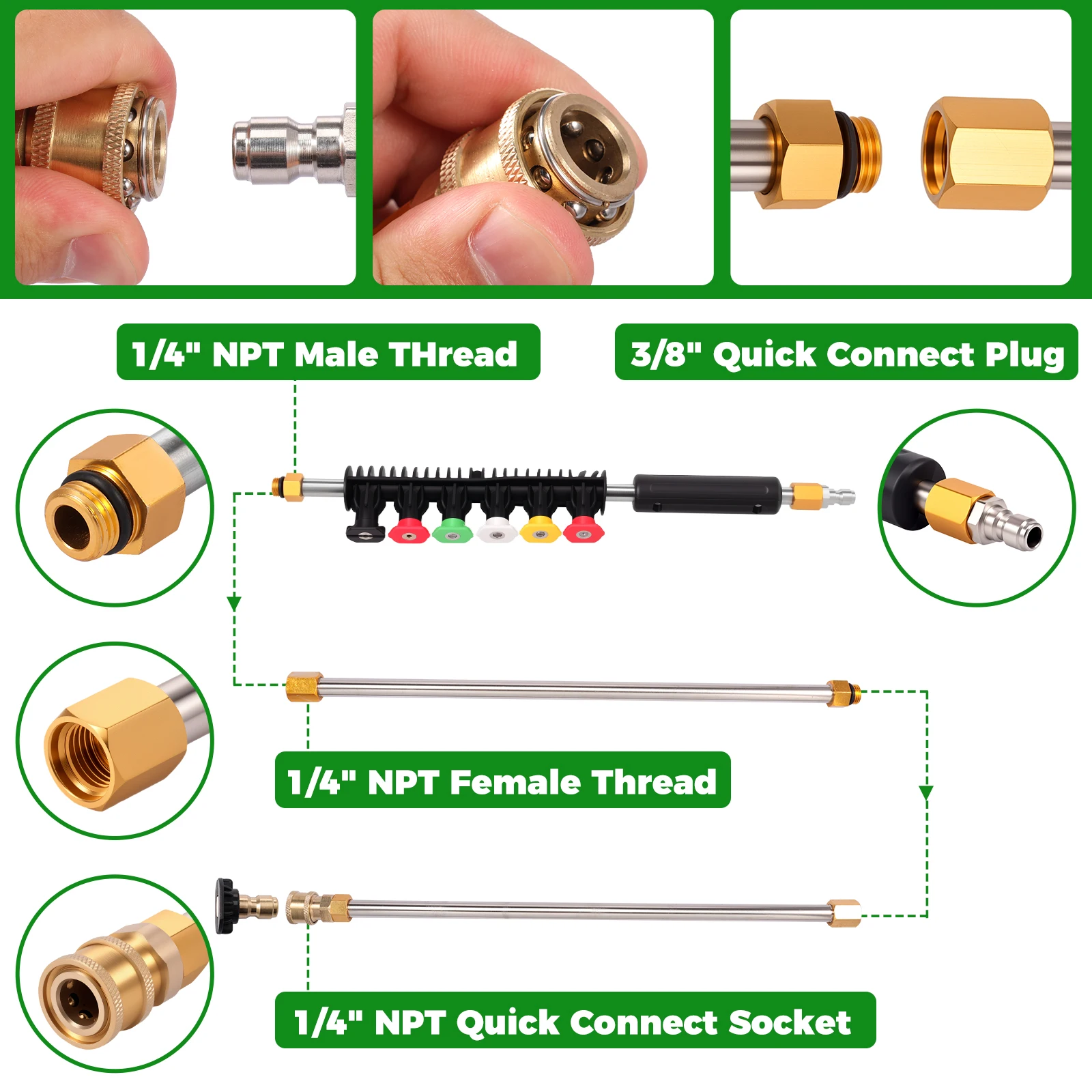 1/4" NPT Male THread

3/8" Quick Connect Plug

1/4" NPT Female Thread

1/4" NPT Quick Connect Socket