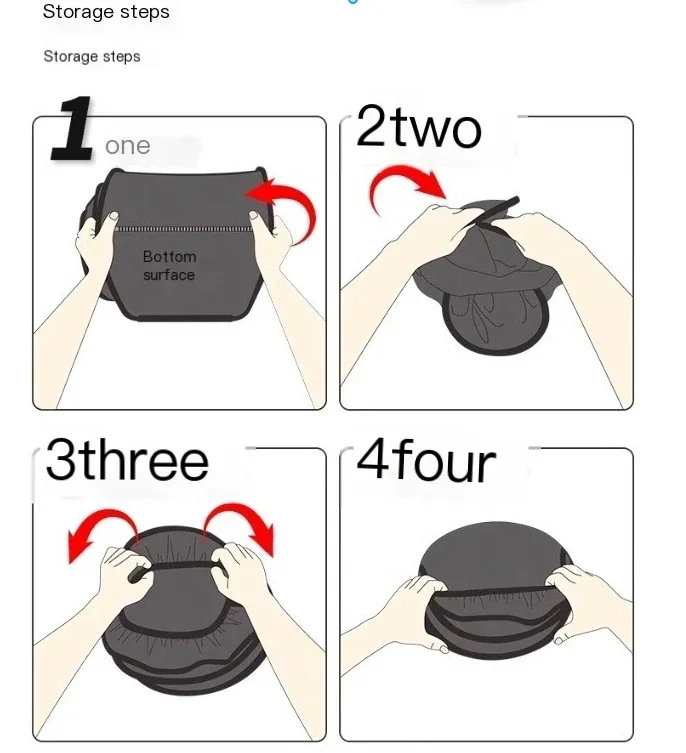 Storage steps

Storage steps

1 one

Bottom surface

2two

3three

4four