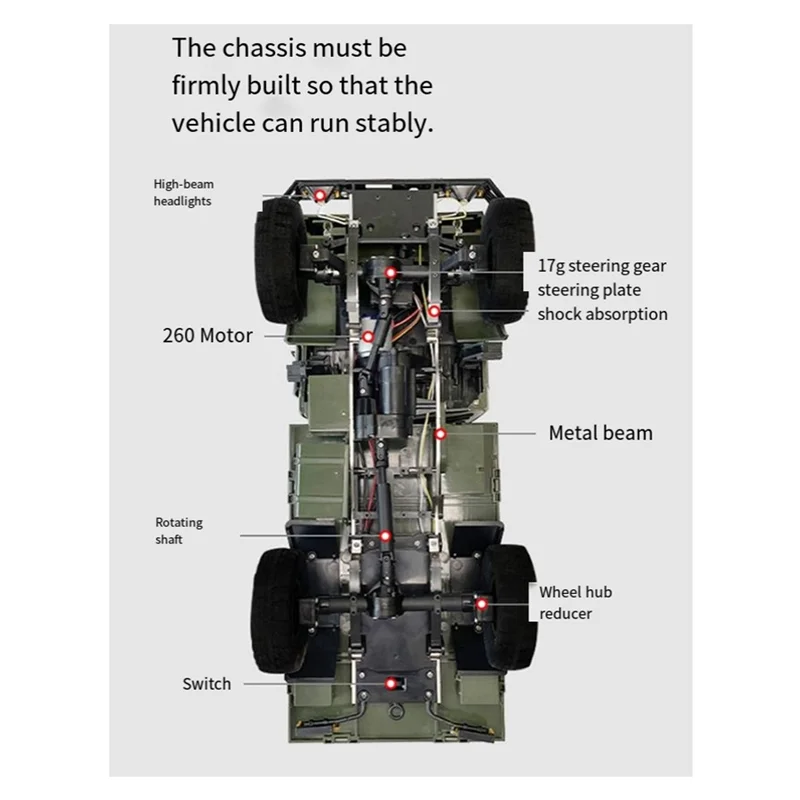 The chassis must be firmly built so that the vehicle can run stably.

High-beam headlights

17g steering gear
steering plate
shock absorption

260 Motor

Metal beam

Rotating shaft

Wheel hub reducer

Switch