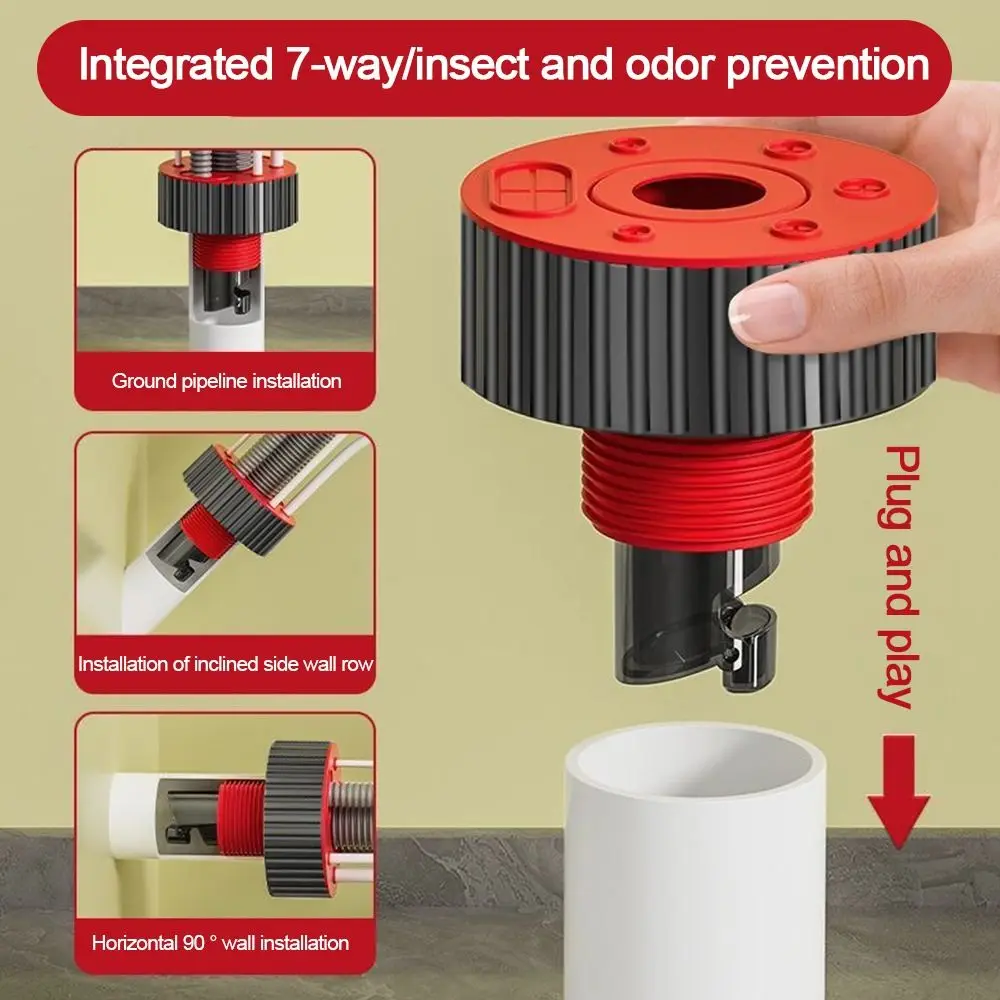 Integrated 7-way/insect and odor prevention

Ground pipeline installation

Installation of inclined side wall row

Horizontal 90 ° wall installation

Plug and play