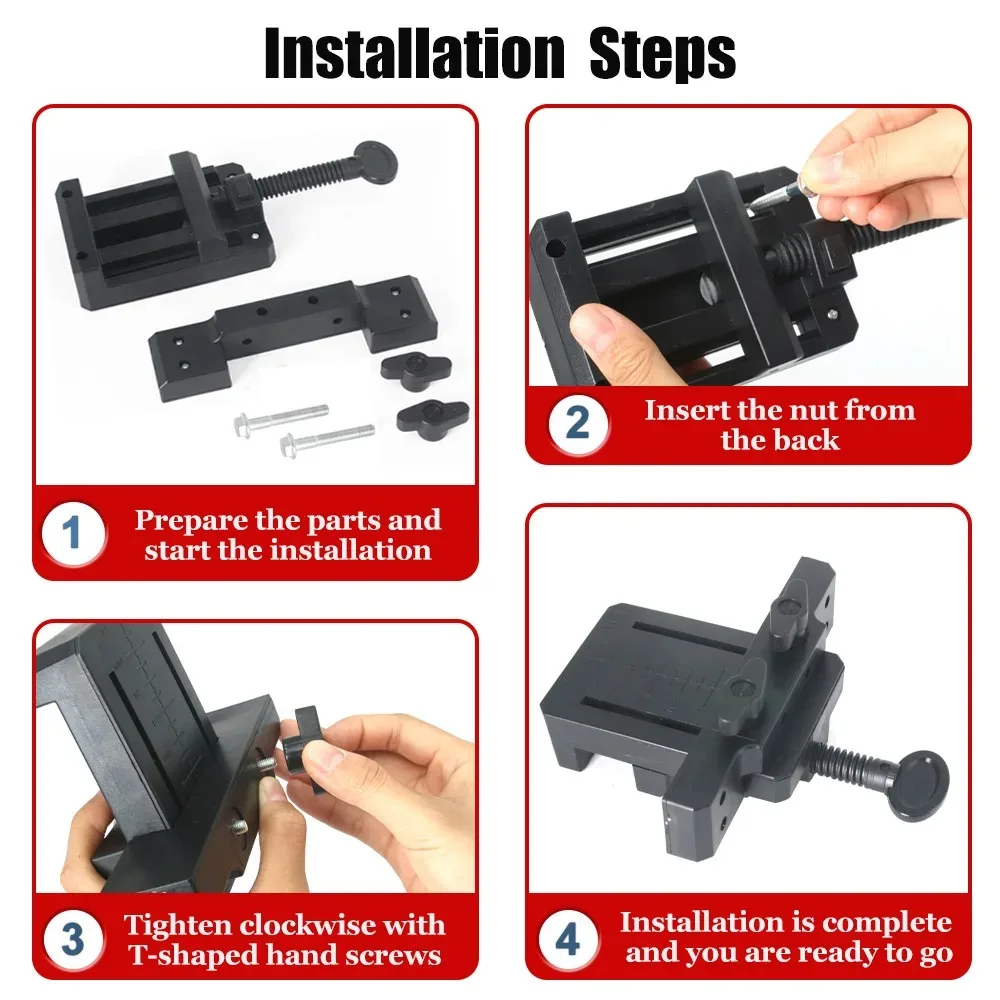 Installation Steps

1 Prepare the parts and start the installation

2 Insert the nut from the back

3 Tighten clockwise with T-shaped hand screws

4 Installation is complete and you are ready to go